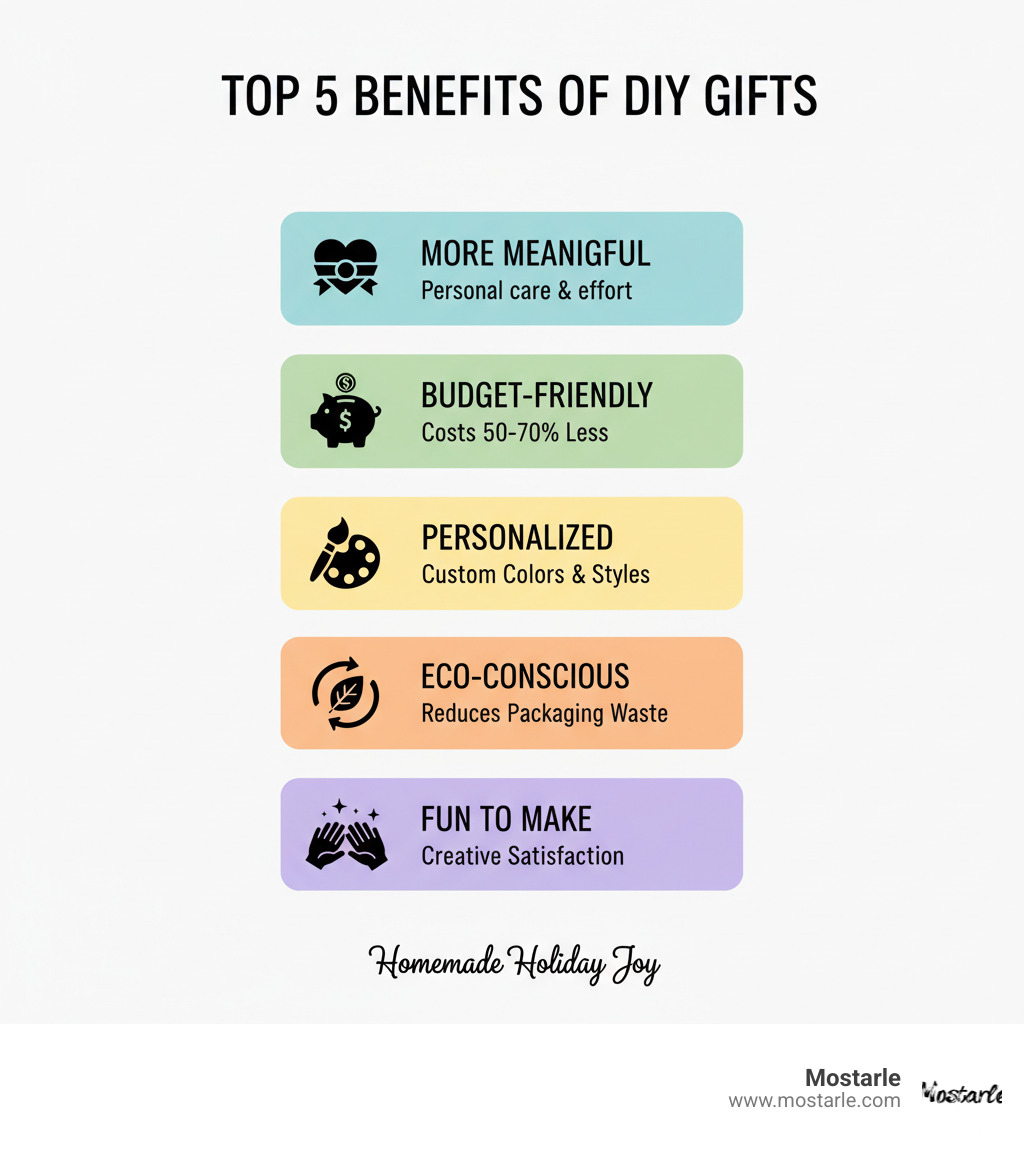 TOP 5 BENEFITS OF DIY GIFTS

MORE MEANIGFUL
Personal care & effort

BUDGET-FRIENDLY
Costs 50-70% Less

PERSONALIZED
Custom Colors & Styles

ECO-CONSCIOUS
Reduces Packaging Waste

FUN TO MAKE
Creative Satisfaction

Homemade Holiday Joy

Mostarle
www.mostarle.com

Mostarle