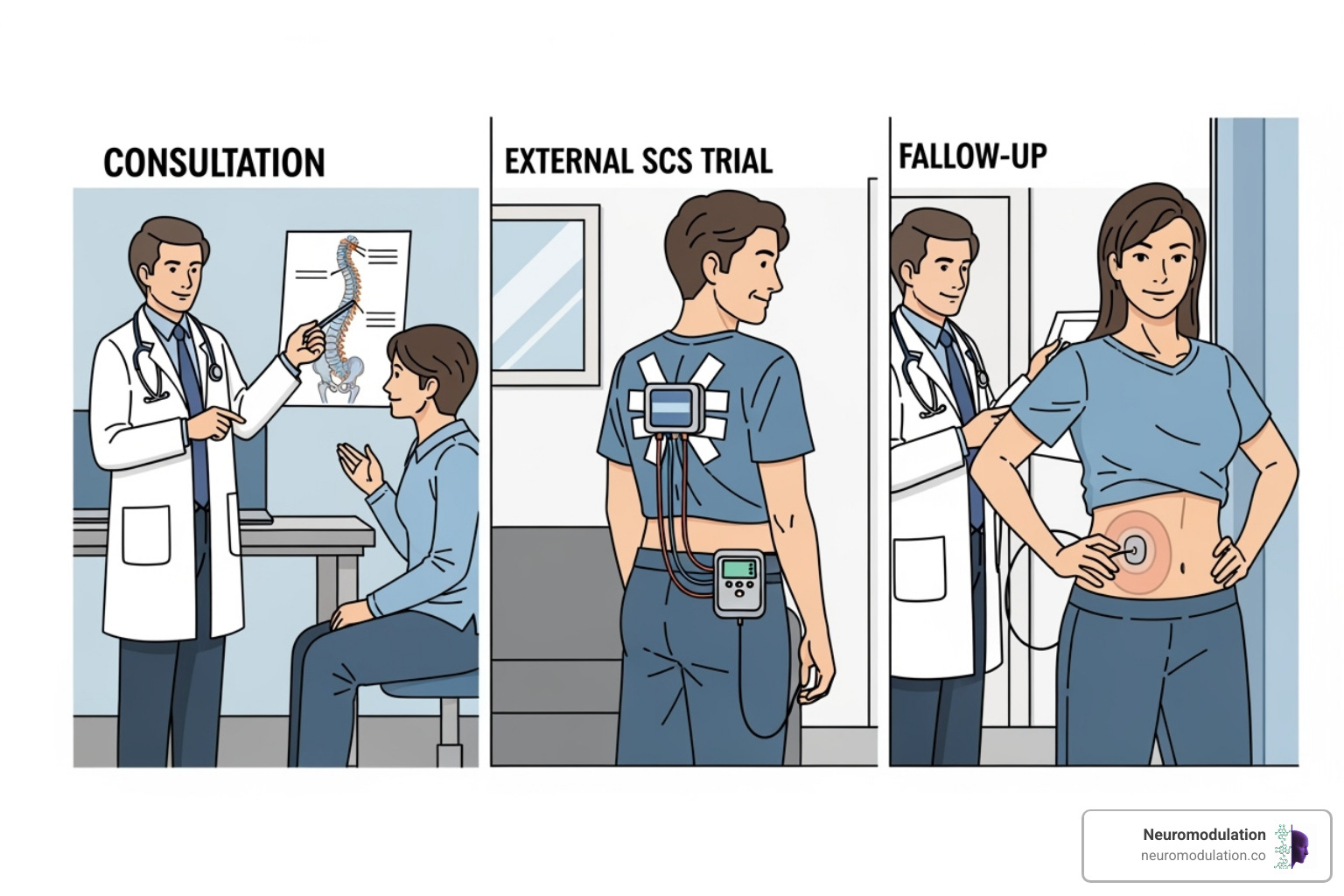 CONSULTATION

EXTERNAL SCS TRIAL

FALLOW-UP

Neuromodulation
neuromodulation.co