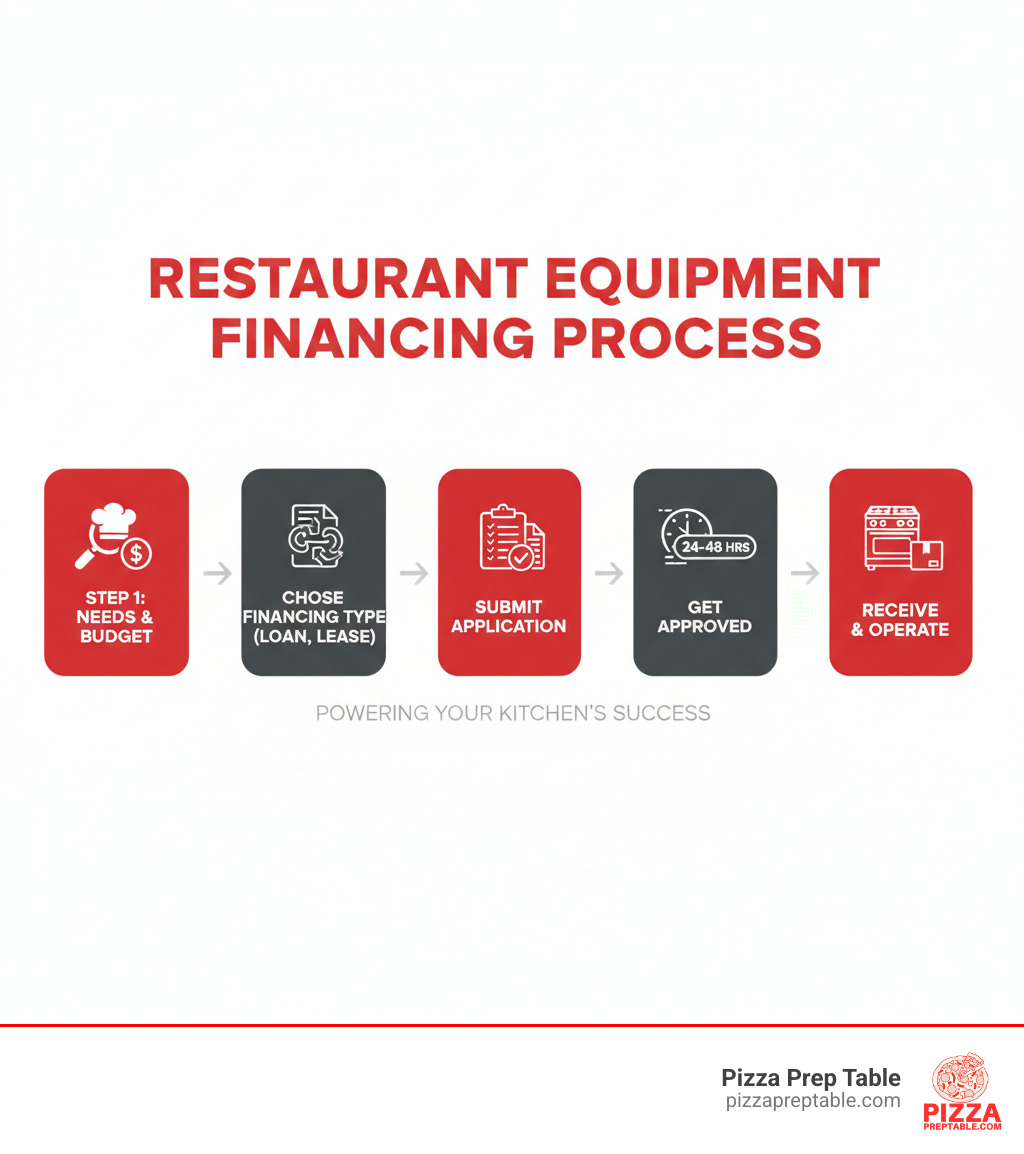 RESTAURANT EQUIPMENT FINANCING PROCESS

STEP 1: NEEDS & BUDGET

CHOSE FINANCING TYPE (LOAN, LEASE)

SUBMIT APPLICATION

24-48 HRS

GET APPROVED

RECEIVE & OPERATE

POWERING YOUR KITCHEN'S SUCCESS

Pizza Prep Table
pizzapreptable.com

PIZZA
PREPTABLE.COM