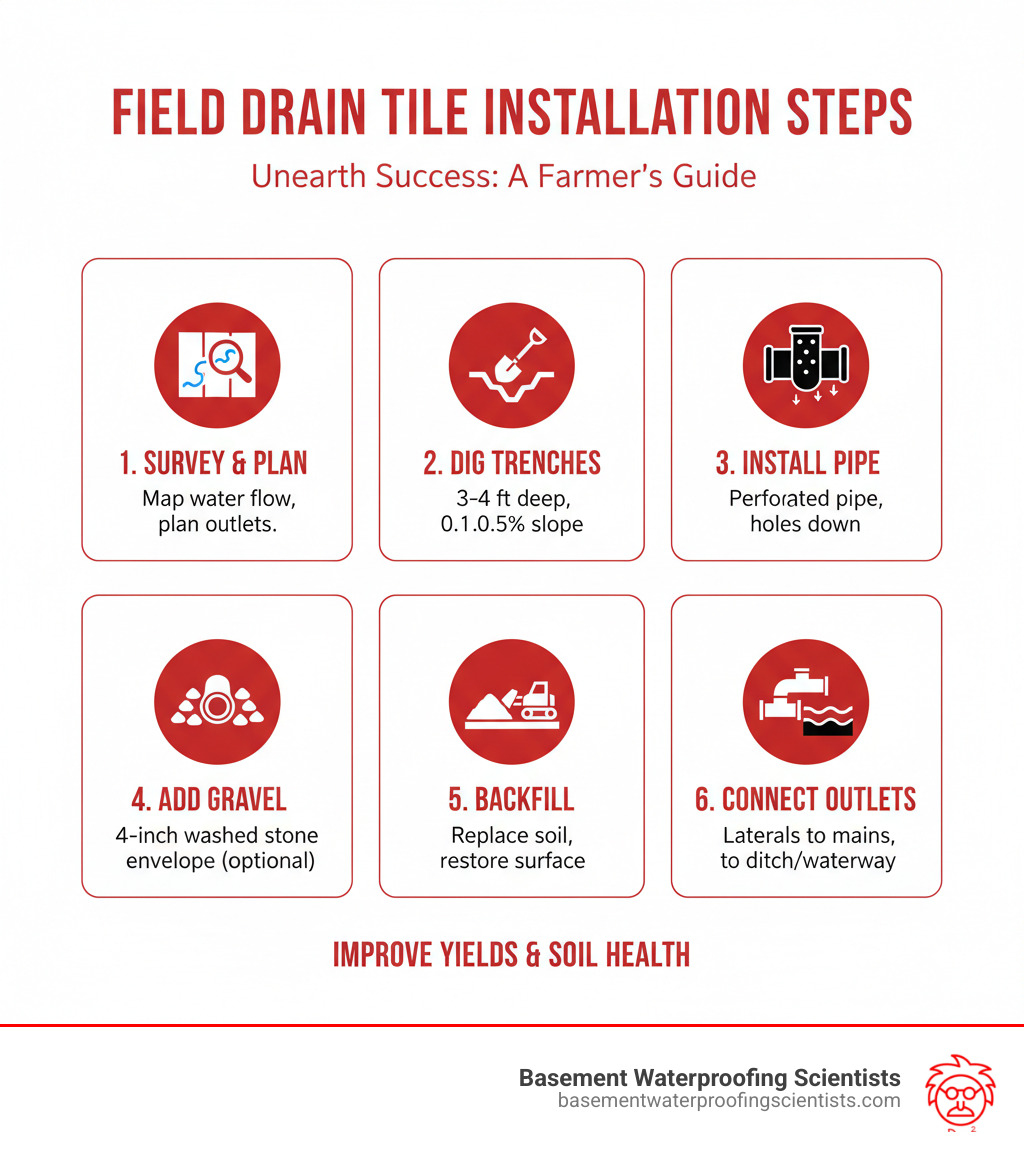 FIELD DRAIN TILE INSTALLATION STEPS

Unearth Success: A Farmer's Guide

1. SURVEY & PLAN
Map water flow, plan outlets.

2. DIG TRENCHES
3-4 ft deep, 0.1.0.5% slope

3. INSTALL PIPE
Perforated pipe, holes down

4. ADD GRAVEL
4-inch washed stone envelope (optional)

5. BACKFILL
Replace soil, restore surface

6. CONNECT OUTLETS
Laterals to mains, to ditch/waterway

IMPROVE YIELDS & SOIL HEALTH

Basement Waterproofing Scientists
basementwaterproofingscientists.com