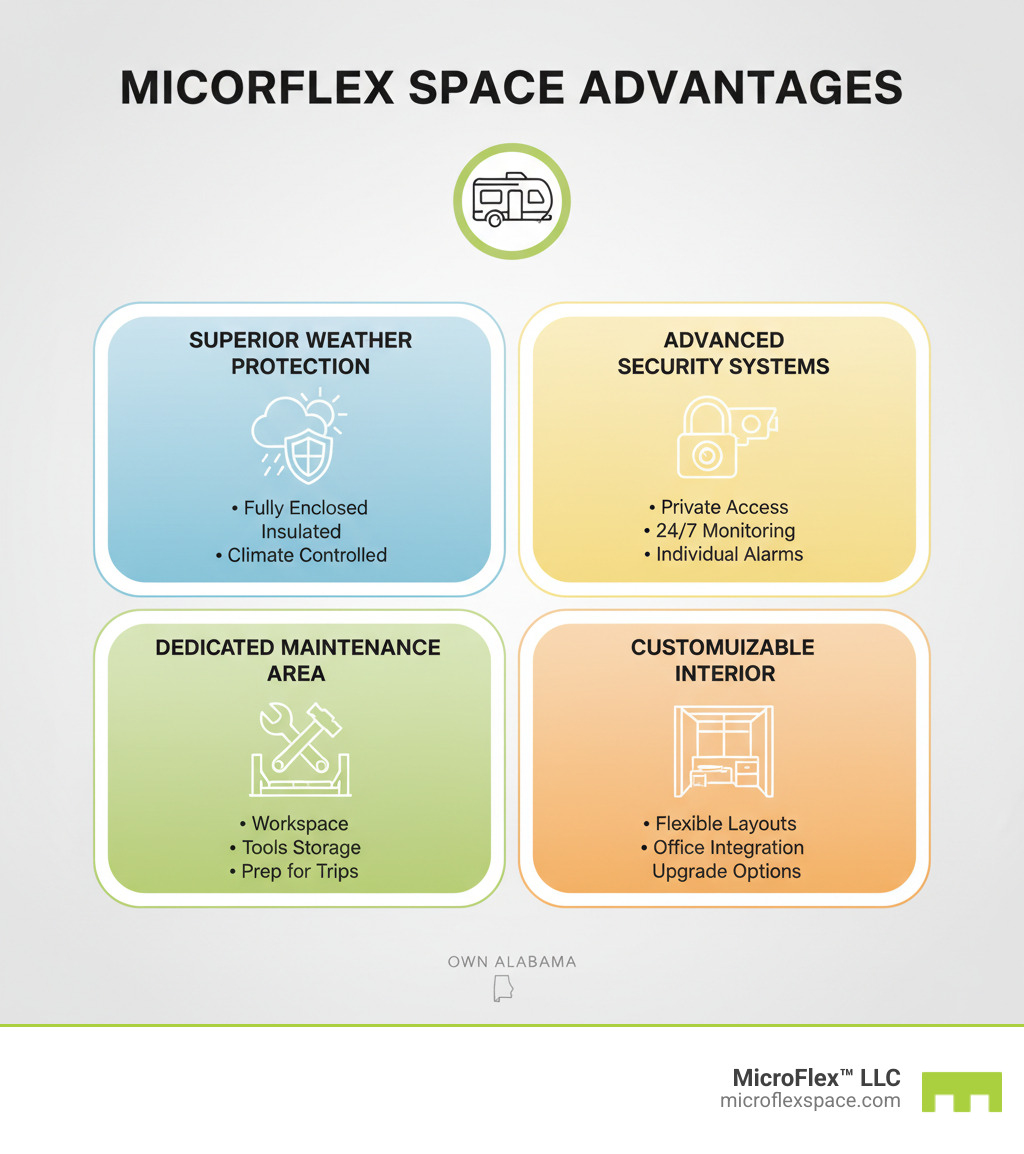 MICORFLEX SPACE ADVANTAGES

SUPERIOR WEATHER PROTECTION

• Fully Enclosed
Insulated
• Climate Controlled

ADVANCED SECURITY SYSTEMS

• Private Access
• 24/7 Monitoring
• Individual Alarms

DEDICATED MAINTENANCE AREA

• Workspace
• Tools Storage
• Prep for Trips

CUSTOMUIZABLE INTERIOR

• Flexible Layouts
• Office Integration
Upgrade Options

OWN ALABAMA

MicroFlex™ LLC
microflexspace.com