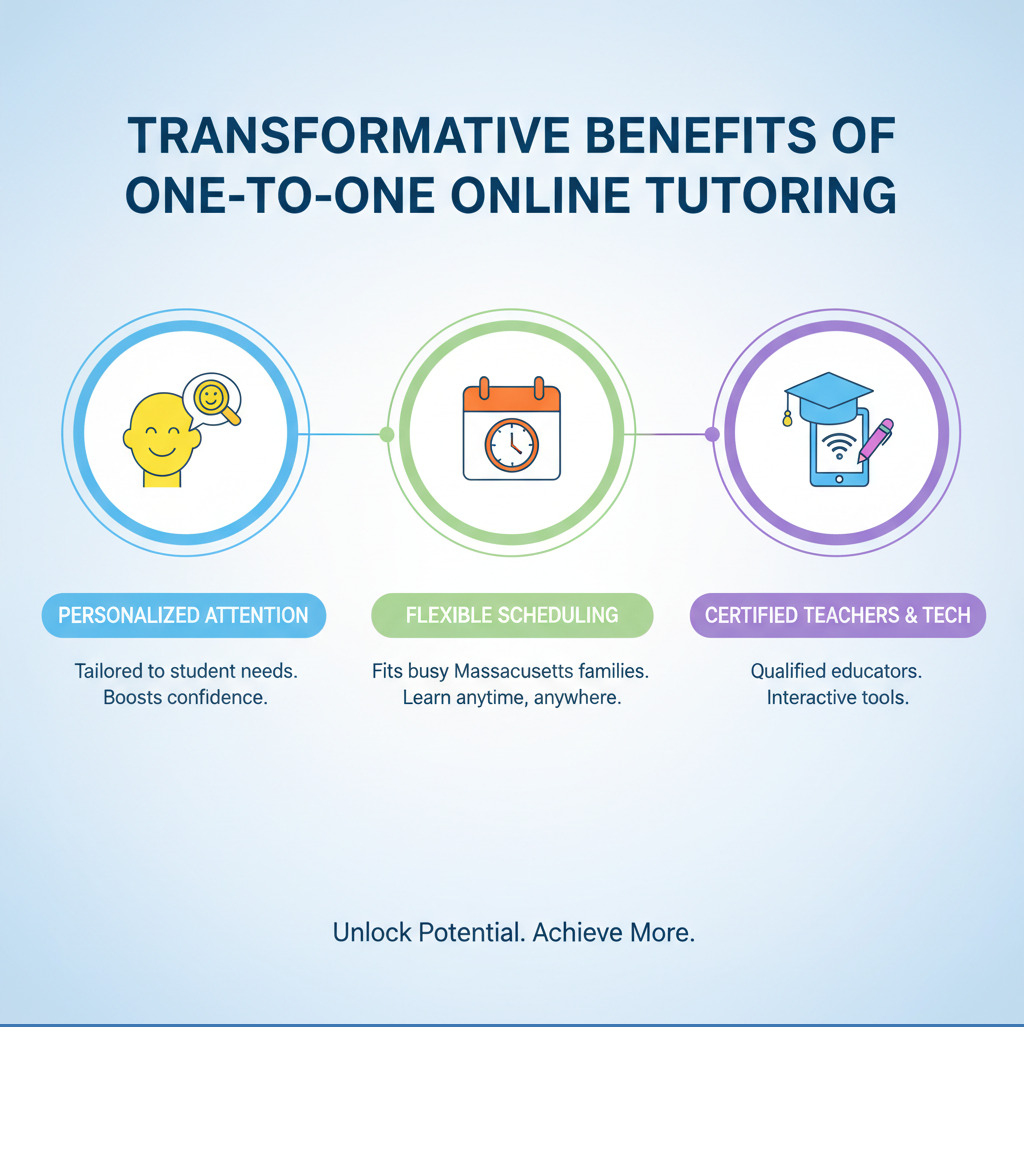 TRANSFORMATIVE BENEFITS OF ONE-TO-ONE ONLINE TUTORING

PERSONALIZED ATTENTION

Tailored to student needs. Boosts confidence.

FLEXIBLE SCHEDULING

Fits busy Massacusetts families. Learn anytime, anywhere.

CERTIFIED TEACHERS & TECH

Qualified educators. Interactive tools.

Unlock Potential. Achieve More.