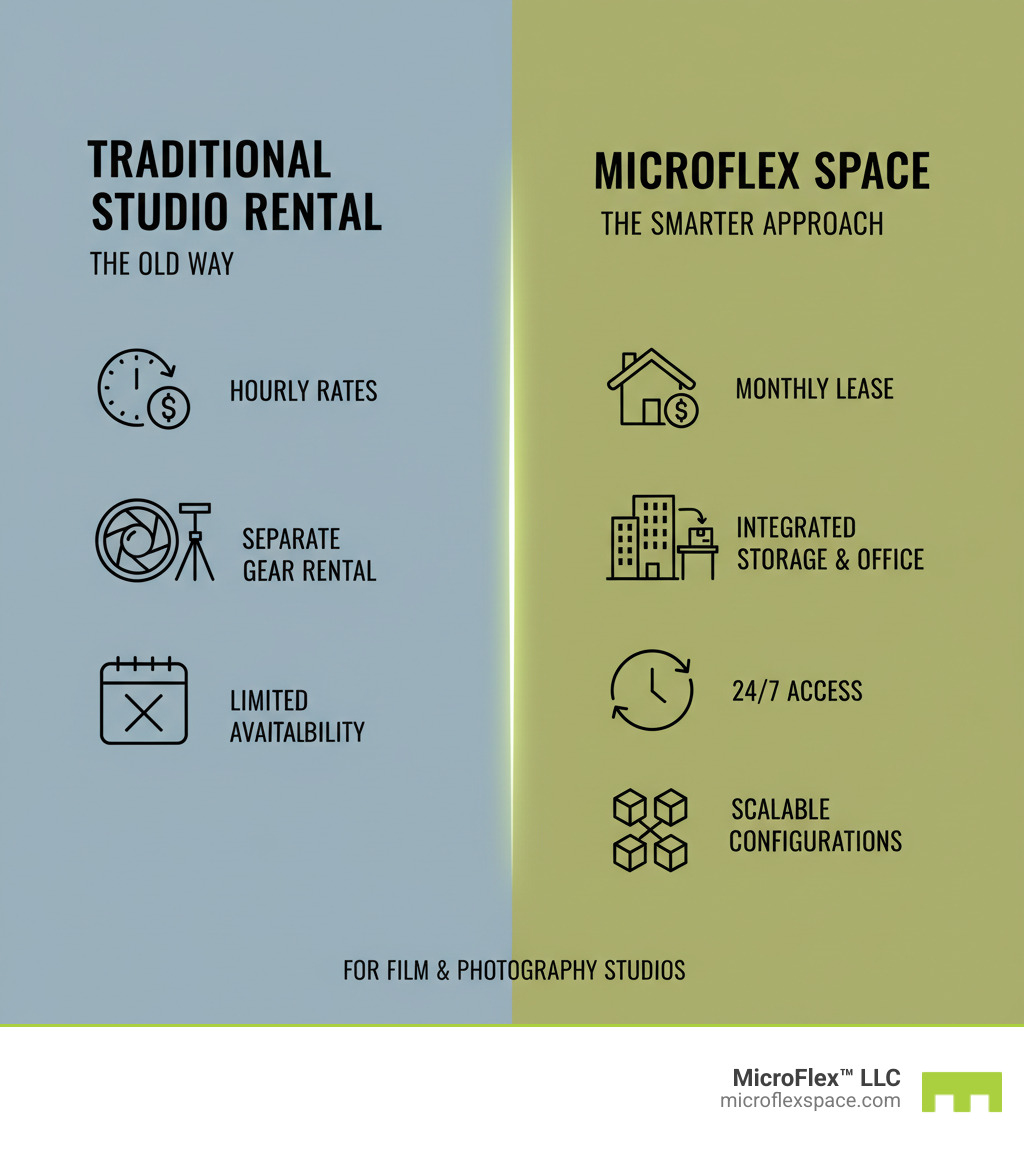 TRADITIONAL STUDIO RENTAL

THE OLD WAY

HOURLY RATES

SEPARATE GEAR RENTAL

LIMITED AVAITALBILITY

MICROFLEX SPACE

THE SMARTER APPROACH

MONTHLY LEASE

INTEGRATED STORAGE & OFFICE

24/7 ACCESS

SCALABLE CONFIGURATIONS

FOR FILM & PHOTOGRAPHY STUDIOS

MicroFlex™ LLC
microflexspace.com