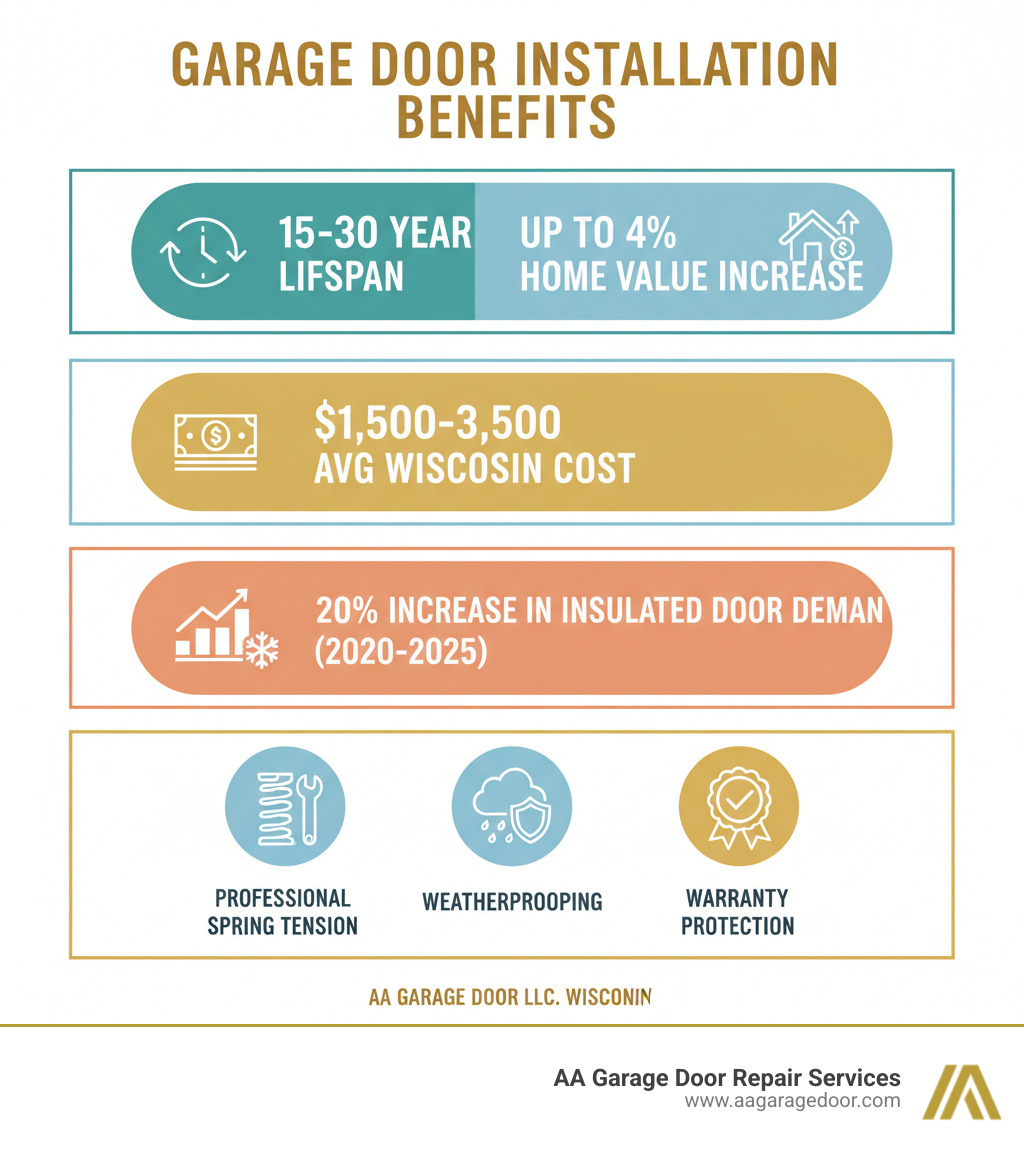 GARAGE DOOR INSTALLATION BENEFITS

15-30 YEAR LIFSPAN

UP TO 4% HOME VALUE INCREASE

$1,500-3,500 AVG WISCOSIN COST

20% INCREASE IN INSULATED DOOR DEMAN (2020-2025)

PROFESSIONAL SPRING TENSION

WEATHERPROOPING

WARRANTY PROTECTION

AA GARAGE DOOR LLC. WISCONIN

AA Garage Door Repair Services
www.aagaragedoor.com