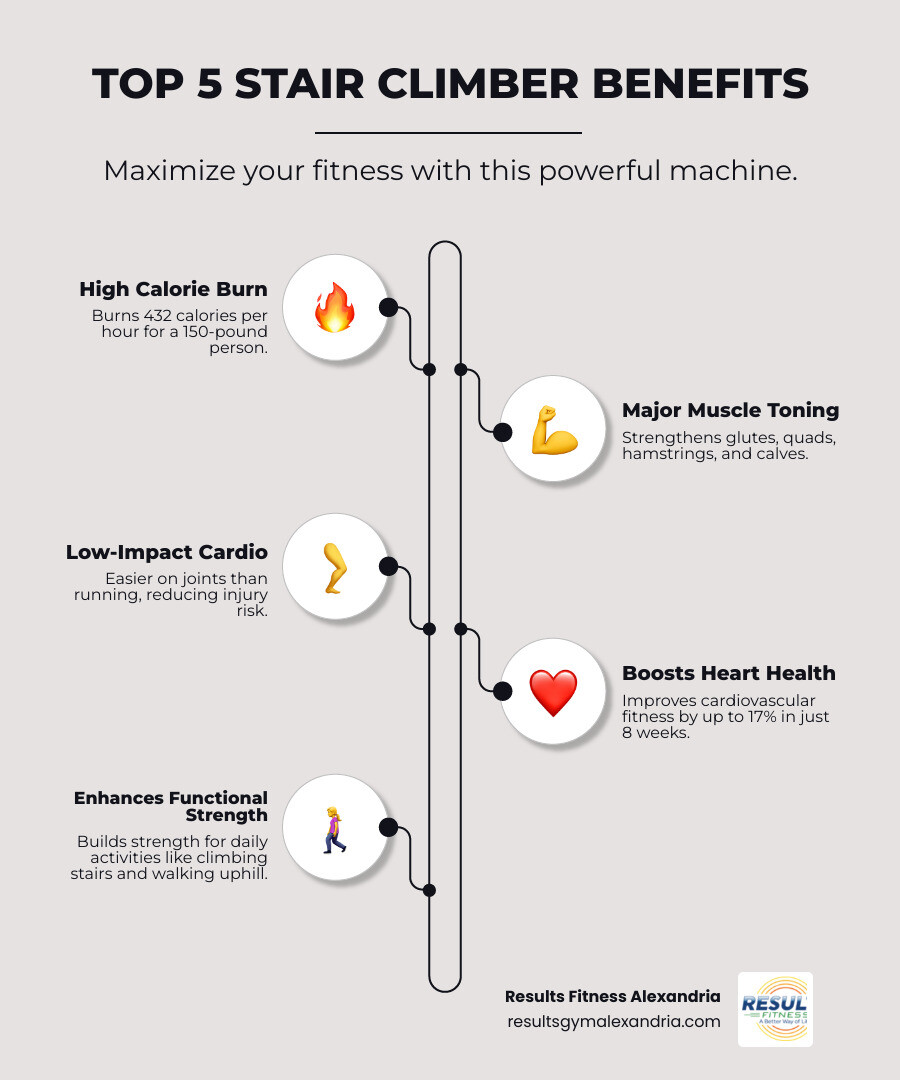 TOP 5 STAIR CLIMBER BENEFITS

Maximize your fitness with this powerful machine.

High Calorie Burn

Burns 432 calories per hour for a 150-pound person.

Major Muscle Toning

Strengthens glutes, quads, hamstrings, and calves.

Low-Impact Cardio

Easier on joints than running, reducing injury risk.

Boosts Heart Health

Improves cardiovascular fitness by up to 17% in just 8 weeks.

Enhances Functional Strength

Builds strength for daily activities like climbing stairs and walking uphill.

Results Fitness Alexandria
resultsgymalexandria.com

RESUL
FITNESS
A Better Way of Li