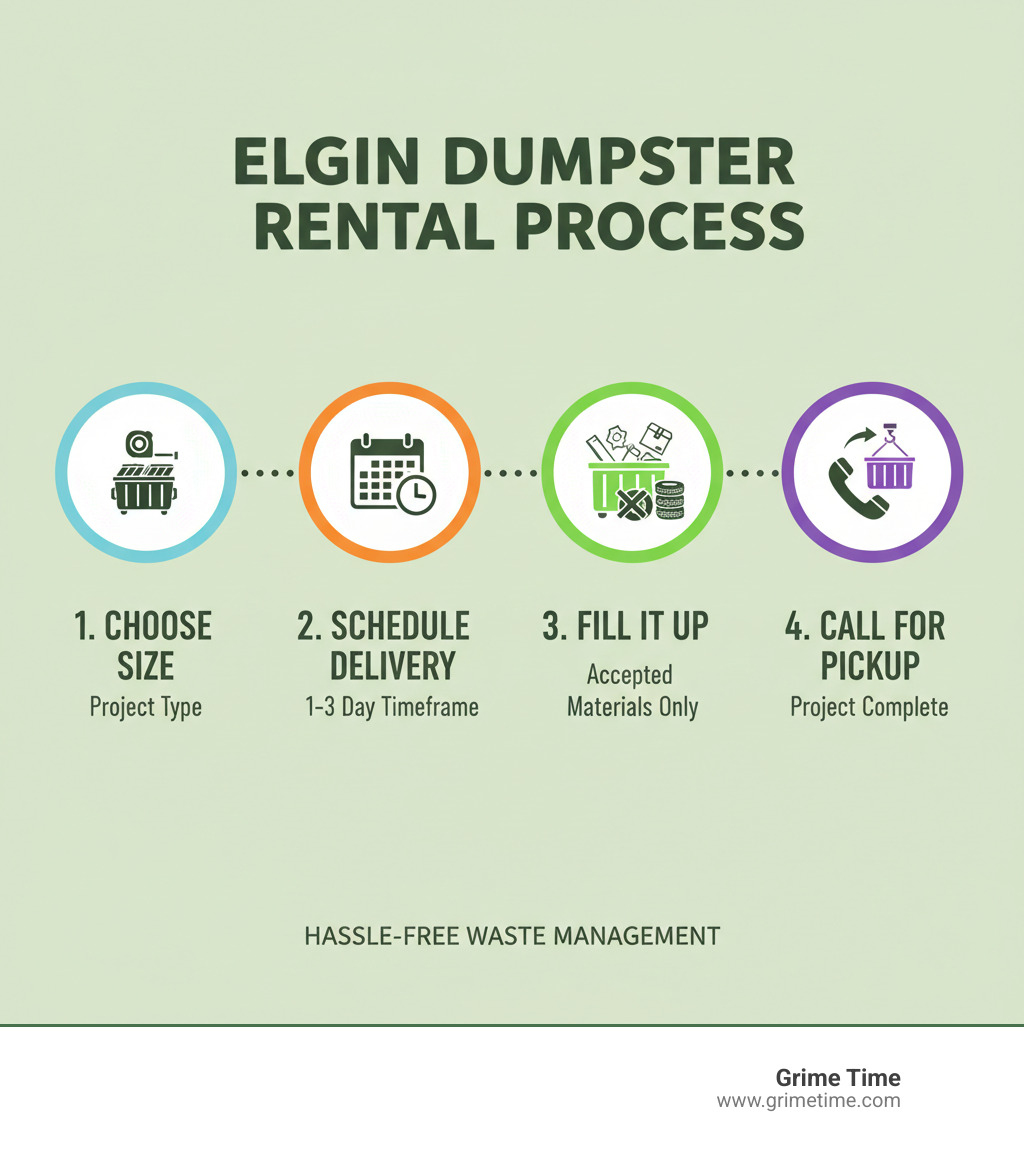 ELGIN DUMPSTER RENTAL PROCESS

1. CHOOSE SIZE
Project Type

2. SCHEDULE DELIVERY
1-3 Day Timeframe

3. FILL IT UP
Accepted Materials Only

4. CALL FOR PICKUP
Project Complete

HASSLE-FREE WASTE MANAGEMENT

Grime Time
www.grimetime.com