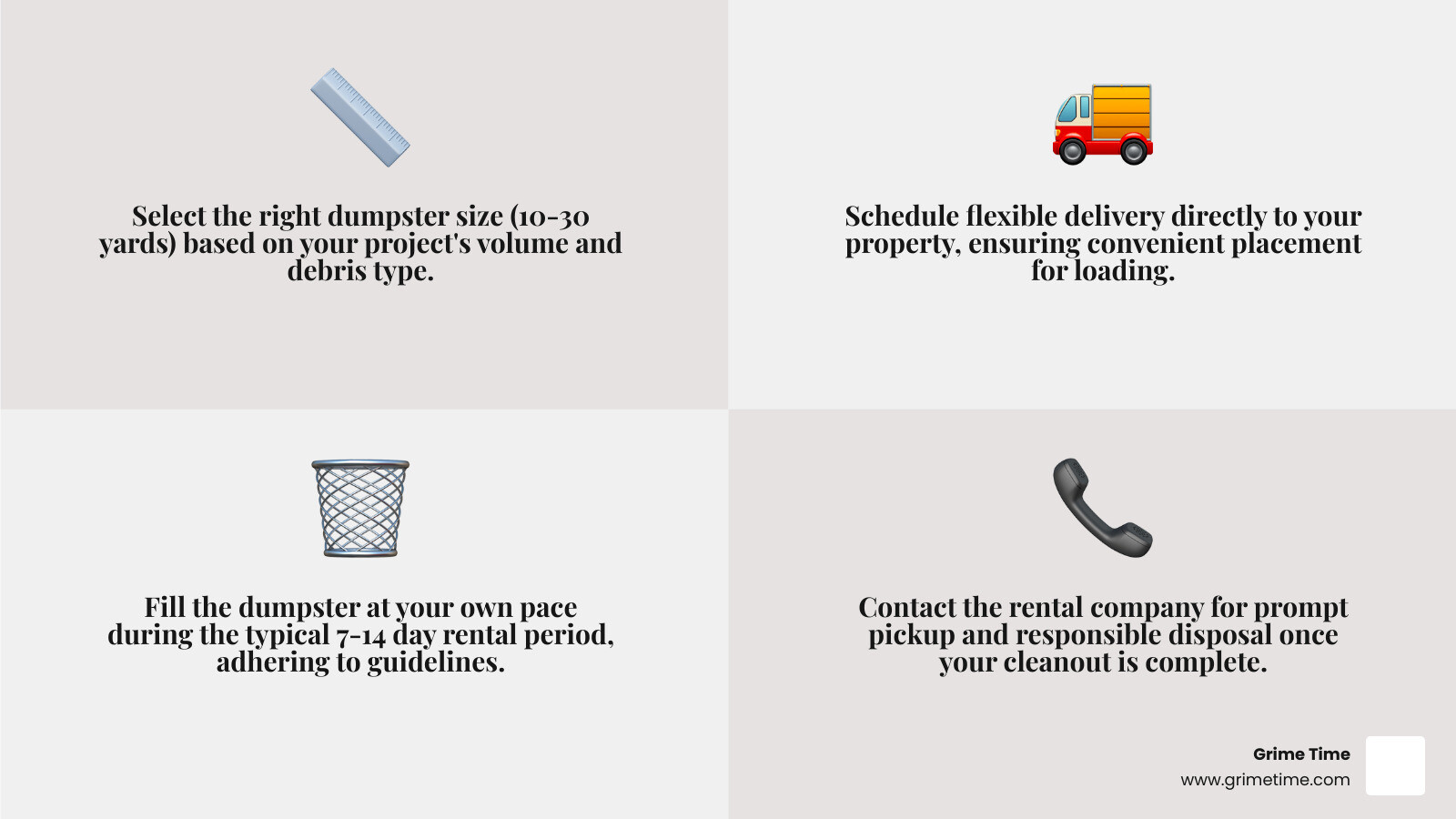 Select the right dumpster size (10-30 yards) based on your project's volume and debris type.

Schedule flexible delivery directly to your property, ensuring convenient placement for loading.

Fill the dumpster at your own pace during the typical 7-14 day rental period, adhering to guidelines.

Contact the rental company for prompt pickup and responsible disposal once your cleanout is complete.

Grime Time
www.grimetime.com