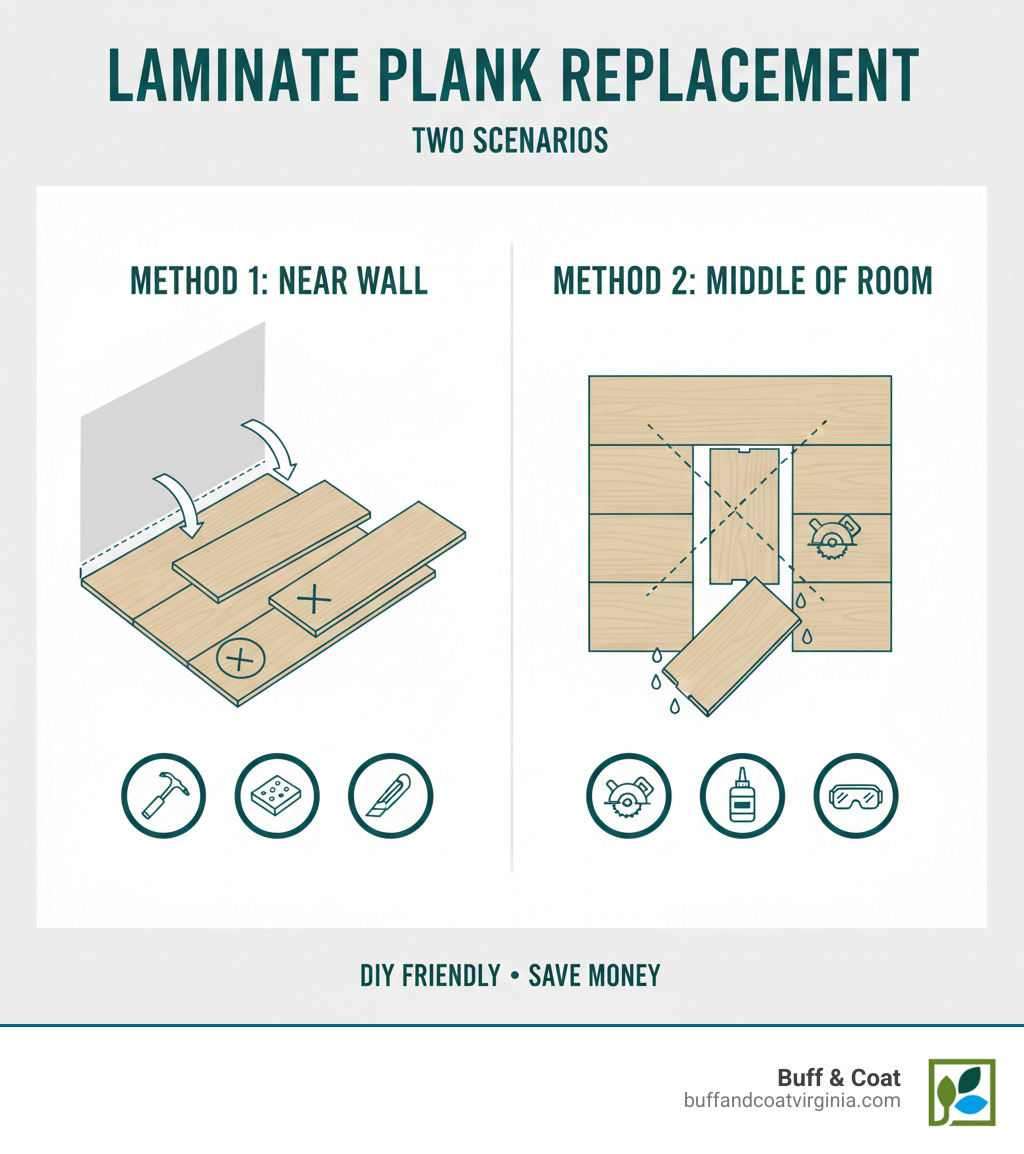 LAMINATE PLANK REPLACEMENT

TWO SCENARIOS

METHOD 1: NEAR WALL

METHOD 2: MIDDLE OF ROOM

DIY FRIENDLY • SAVE MONEY

Buff & Coat
buffandcoatvirginia.com