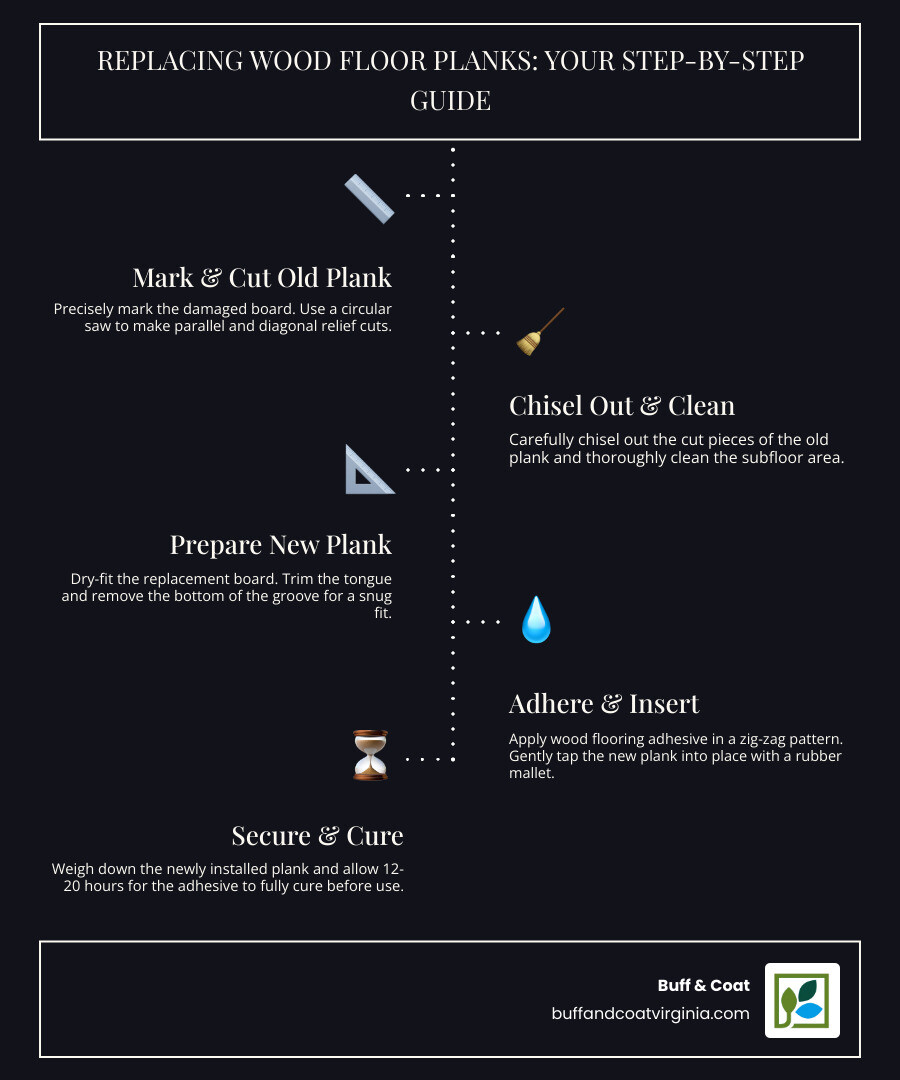 REPLACING WOOD FLOOR PLANKS: YOUR STEP-BY-STEP GUIDE

Mark & Cut Old Plank

Precisely mark the damaged board. Use a circular saw to make parallel and diagonal relief cuts.

Chisel Out & Clean

Carefully chisel out the cut pieces of the old plank and thoroughly clean the subfloor area.

Prepare New Plank

Dry-fit the replacement board. Trim the tongue and remove the bottom of the groove for a snug fit.

Adhere & Insert

Apply wood flooring adhesive in a zig-zag pattern. Gently tap the new plank into place with a rubber mallet.

Secure & Cure

Weigh down the newly installed plank and allow 12-20 hours for the adhesive to fully cure before use.

Buff & Coat
buffandcoatvirginia.com