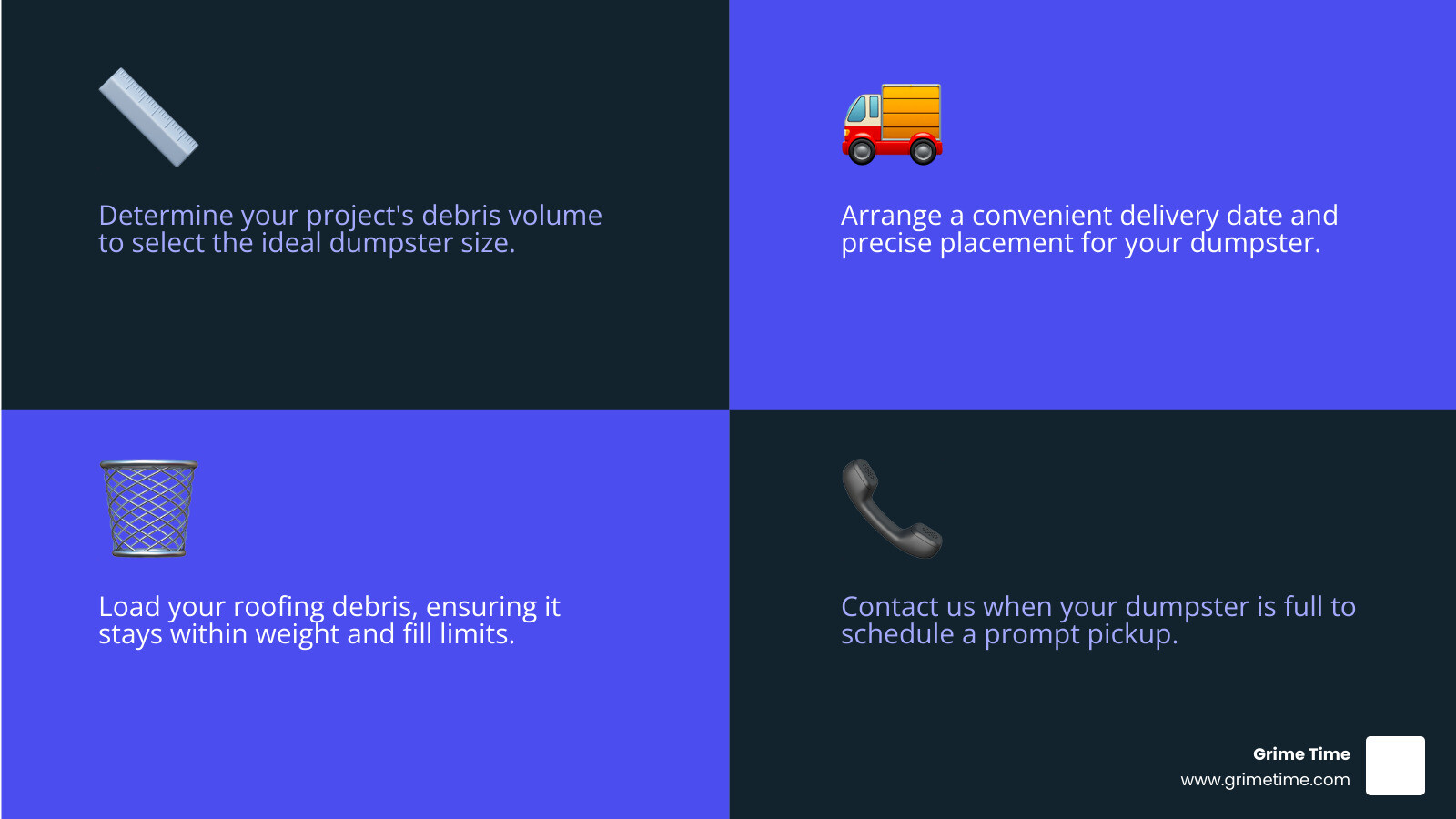 Determine your project's debris volume to select the ideal dumpster size.

Arrange a convenient delivery date and precise placement for your dumpster.

Load your roofing debris, ensuring it stays within weight and fill limits.

Contact us when your dumpster is full to schedule a prompt pickup.

Grime Time
www.grimetime.com