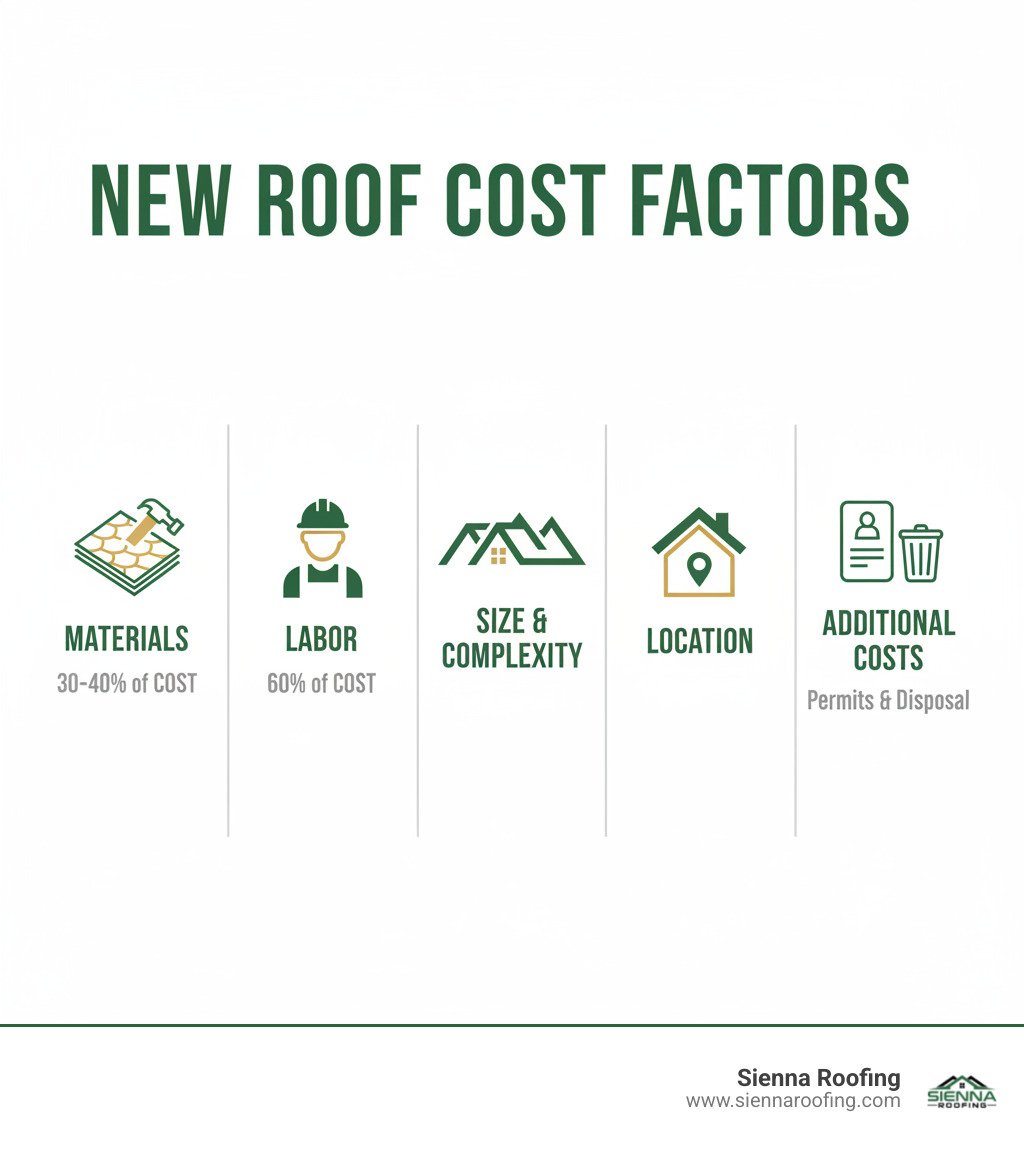 NEW ROOF COST FACTORS

MATERIALS
30-40% of COST

LABOR
60% of COST

SIZE & COMPLEXITY

LOCATION

ADDITIONAL COSTS
Permits & Disposal

Sienna Roofing
www.siennaroofing.com

SIENNA ROOFING