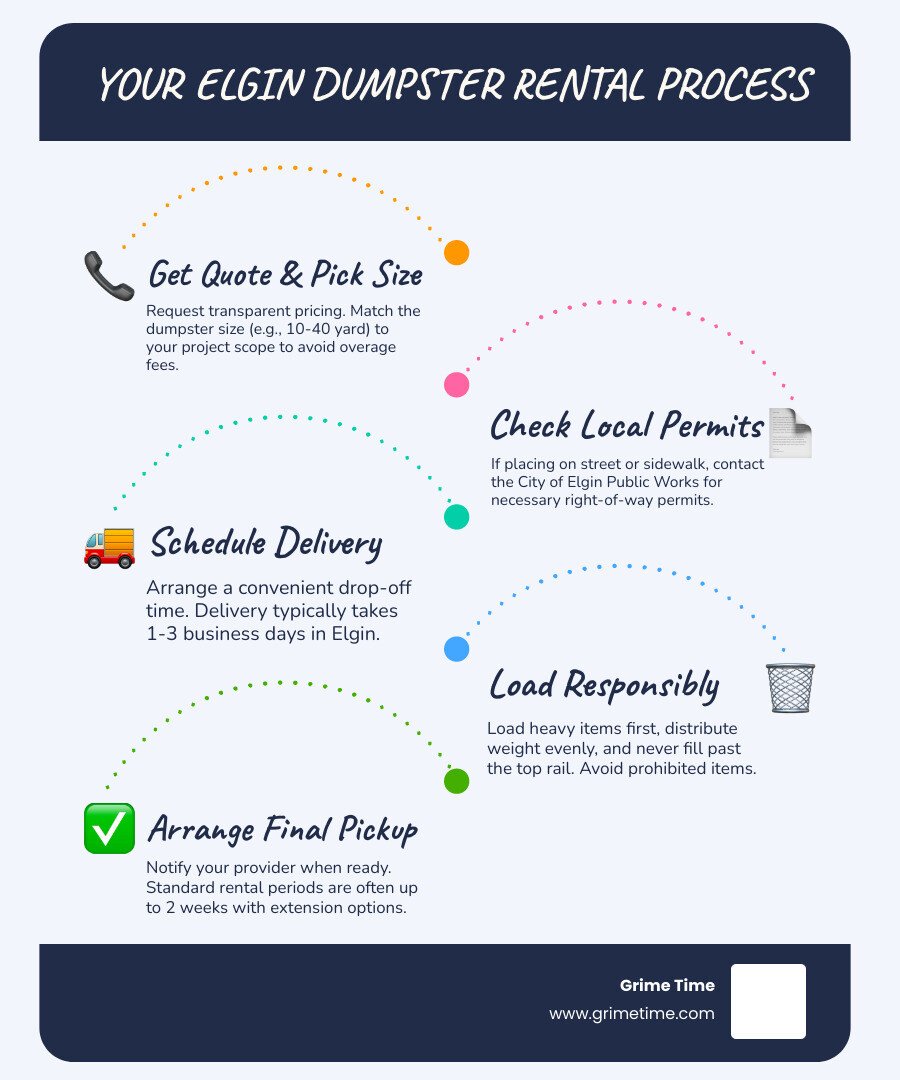 YOUR ELGIN DUMPSTER RENTAL PROCESS

Get Quote & Pick Size

Request transparent pricing. Match the dumpster size (e.g., 10-40 yard) to your project scope to avoid overage fees.

Check Local Permits

If placing on street or sidewalk, contact the City of Elgin Public Works for necessary right-of-way permits.

Schedule Delivery

Arrange a convenient drop-off time. Delivery typically takes 1-3 business days in Elgin.

Load Responsibly

Load heavy items first, distribute weight evenly, and never fill past the top rail. Avoid prohibited items.

Arrange Final Pickup

Notify your provider when ready. Standard rental periods are often up to 2 weeks with extension options.

Grime Time
www.grimetime.com