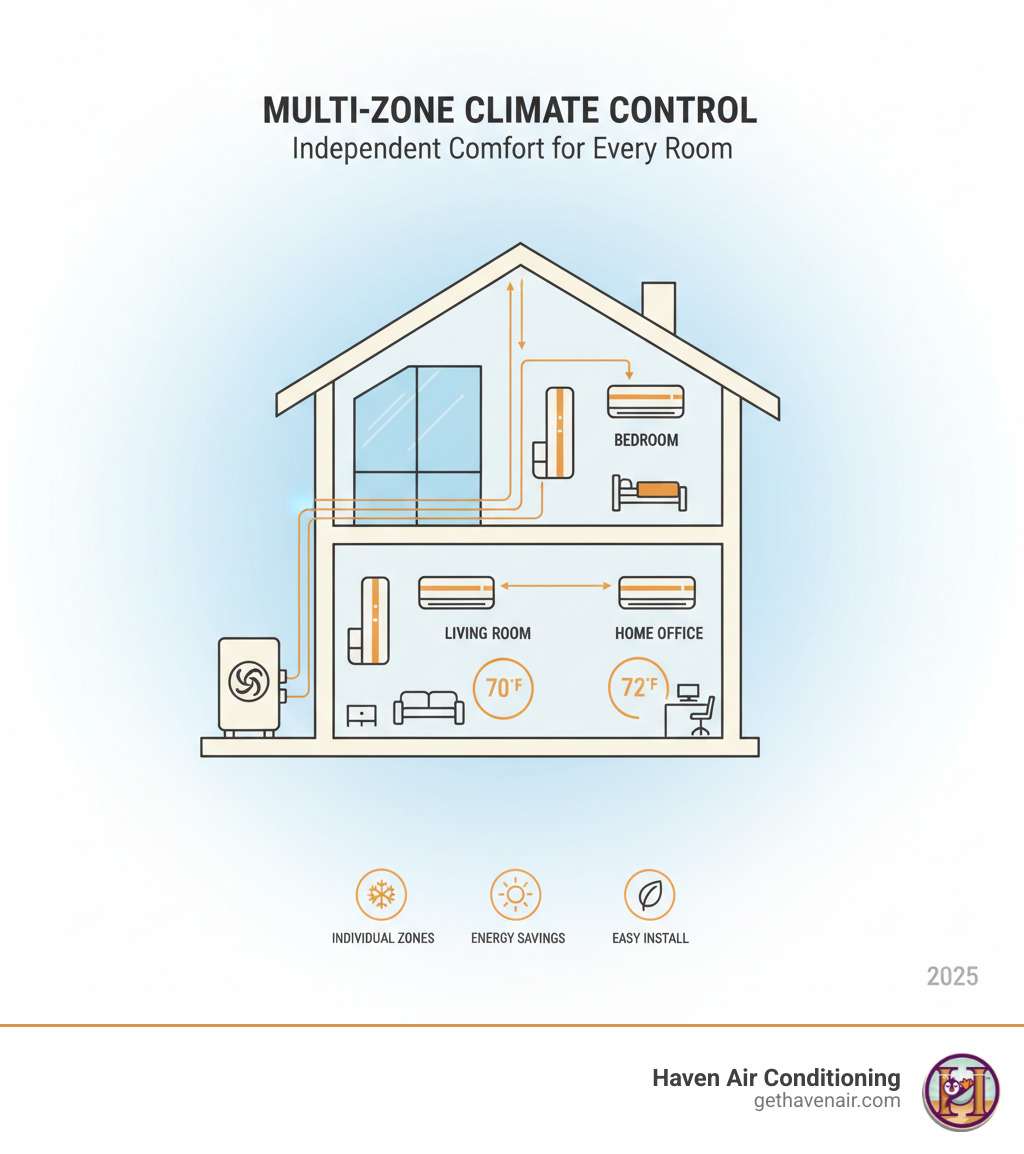 MULTI-ZONE CLIMATE CONTROL
Independent Comfort for Every Room

BEDROOM

LIVING ROOM

HOME OFFICE

70°F

72°F

INDIVIDUAL ZONES

ENERGY SAVINGS

EASY INSTALL

2025

Haven Air Conditioning
gethavenair.com