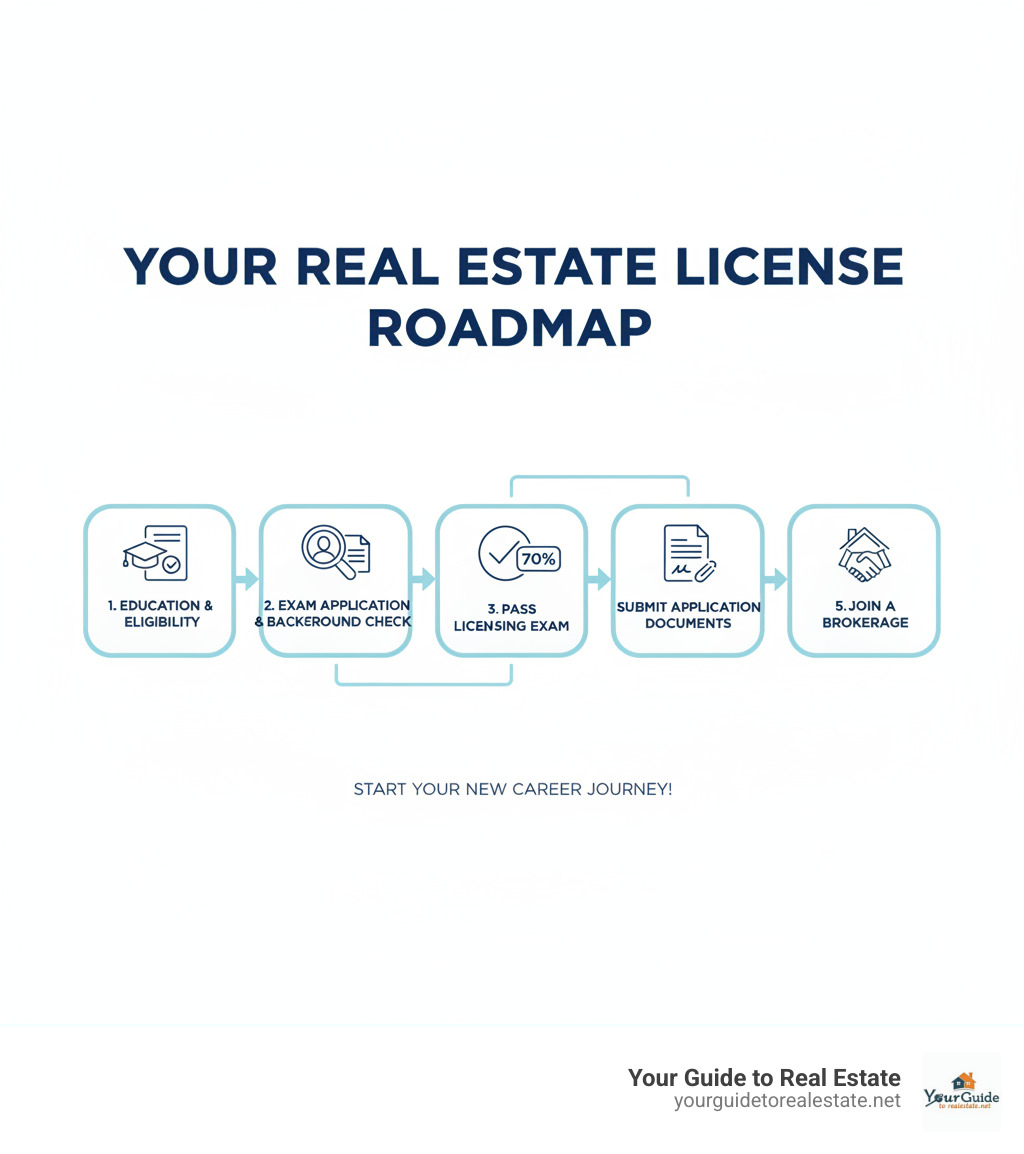 YOUR REAL ESTATE LICENSE ROADMAP

1. EDUCATION & ELIGIBILITY

2. EXAM APPLICATION & BACKEROUND CHECK

70%

3. PASS LICENSING EXAM

SUBMIT APPLICATION DOCUMENTS

5. JOIN A BROKERAGE

START YOUR NEW CAREER JOURNEY!

Your Guide to Real Estate
yourguidetorealestate.net

YourGuide
to realestate.net