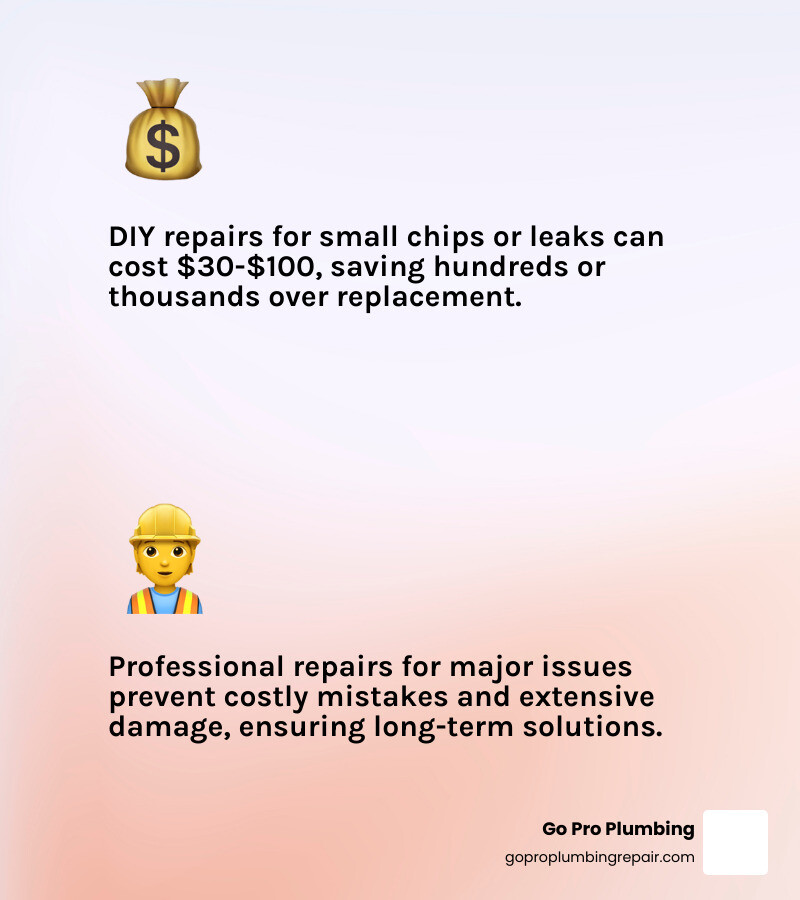 DIY repairs for small chips or leaks can cost \$30-\$100, saving hundreds or thousands over replacement.

Professional repairs for major issues prevent costly mistakes and extensive damage, ensuring long-term solutions.

Go Pro Plumbing
goproplumbingrepair.com