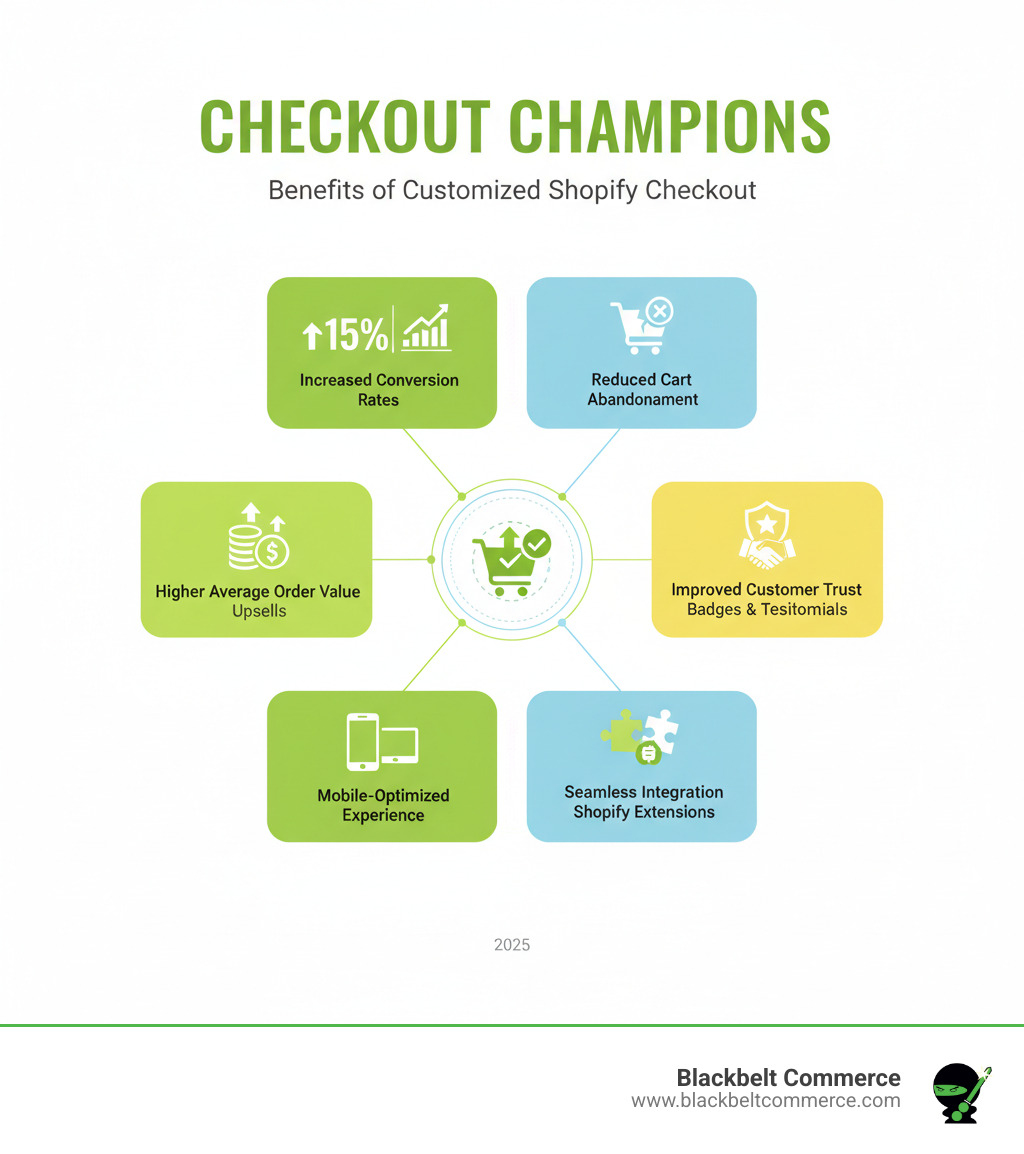 CHECKOUT CHAMPIONS

Benefits of Customized Shopify Checkout

↑15%

Increased Conversion Rates

Reduced Cart Abandonament

Higher Average Order Value
Upsells

Improved Customer Trust
Badges & Tesitomials

Mobile-Optimized Experience

Seamless Integration
Shopify Extensions

2025

Blackbelt Commerce
www.blackbeltcommerce.com