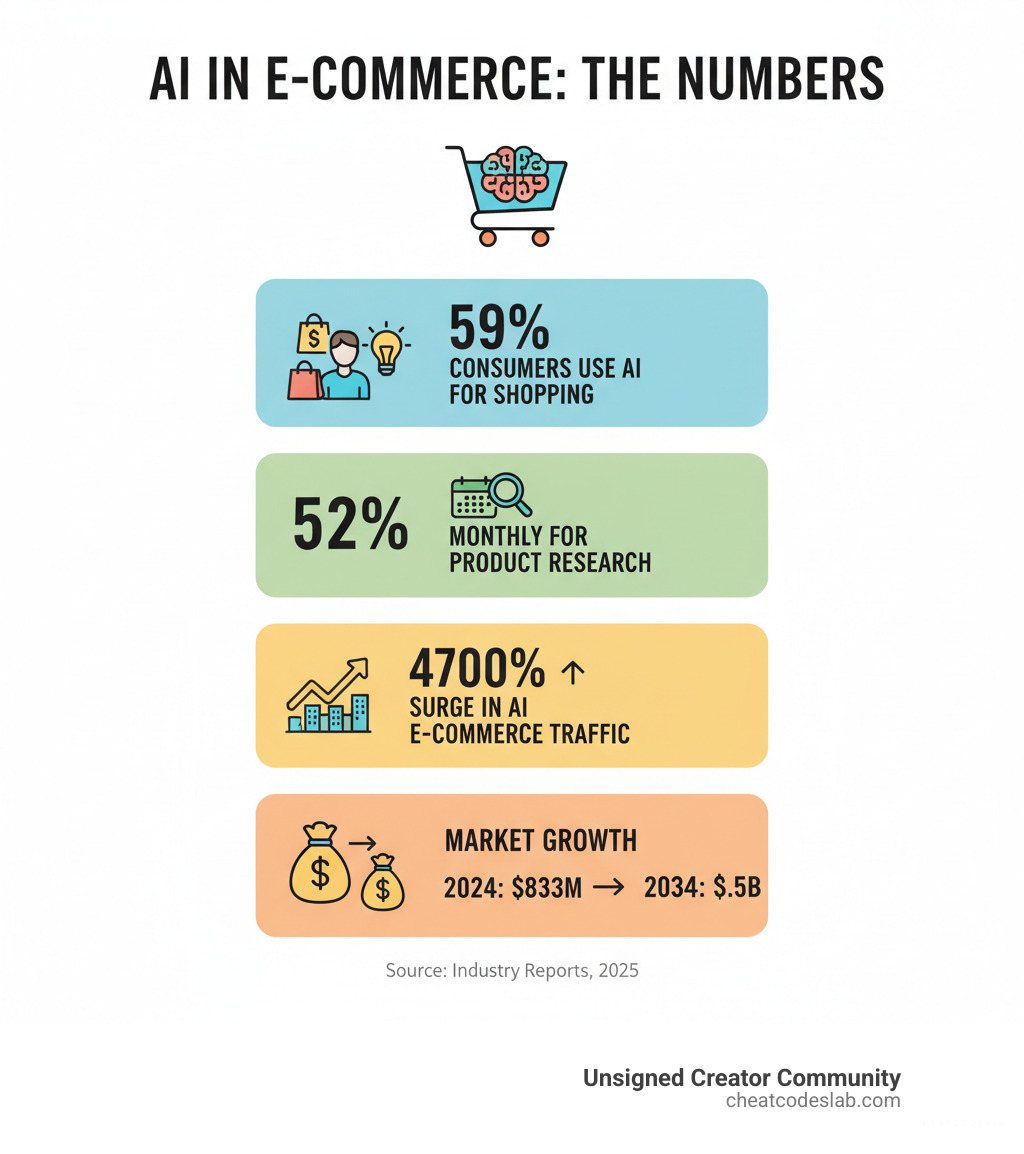 AI IN E-COMMERCE: THE NUMBERS

59%
CONSUMERS USE AI FOR SHOPPING

52%
MONTHLY FOR PRODUCT RESEARCH

4700% ↑
SURGE IN AI E-COMMERCE TRAFFIC

MARKET GROWTH
2024: \$833M → 2034: \$.5B

Source: Industry Reports, 2025

Unsigned Creator Community
cheatcodeslab.com