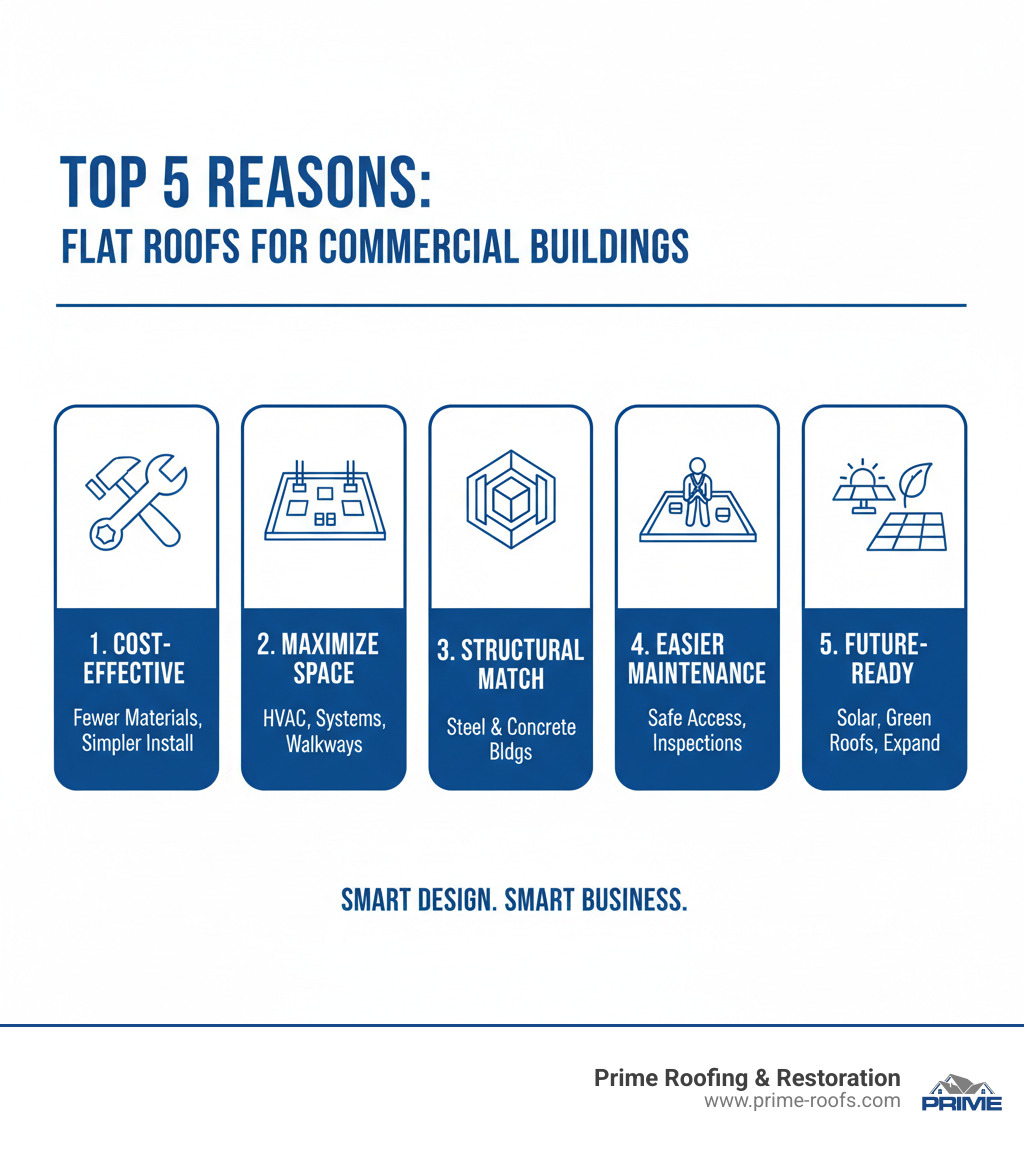 TOP 5 REASONS:
FLAT ROOFS FOR COMMERCIAL BUILDINGS

1. COST-EFFECTIVE
Fewer Materials, Simpler Install

2. MAXIMIZE SPACE
HVAC, Systems, Walkways

3. STRUCTURAL MATCH
Steel & Concrete Bldgs

4. EASIER MAINTENANCE
Safe Access, Inspections

5. FUTURE-READY
Solar, Green Roofs, Expand

SMART DESIGN. SMART BUSINESS.

Prime Roofing & Restoration
www.prime-roofs.com
PRIME