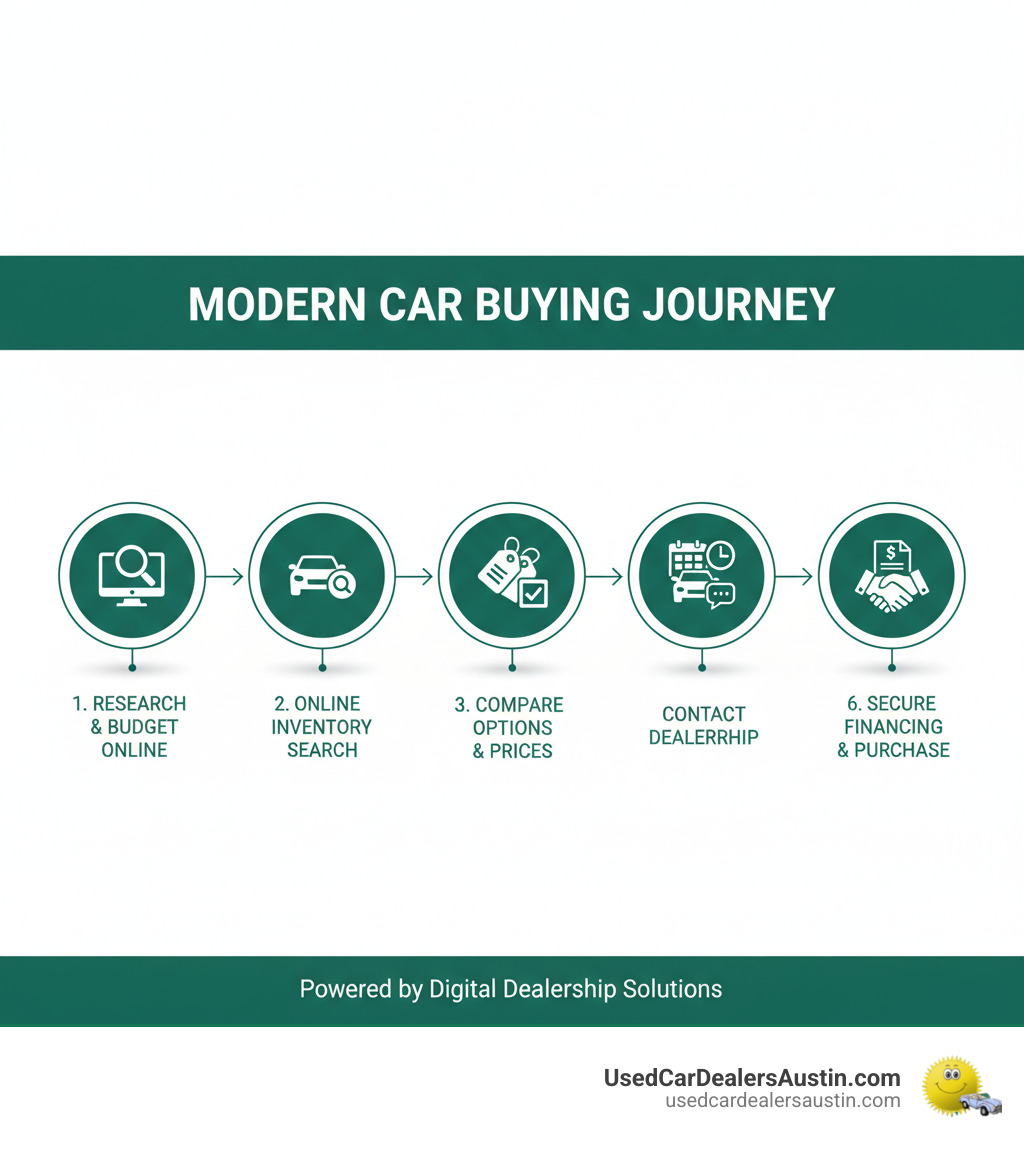 MODERN CAR BUYING JOURNEY

1. RESEARCH & BUDGET ONLINE

2. ONLINE INVENTORY SEARCH

3. COMPARE OPTIONS & PRICES

CONTACT DEALERRHIP

6. SECURE FINANCING & PURCHASE

Powered by Digital Dealership Solutions

UsedCarDealersAustin.com
usedcardealersaustin.com