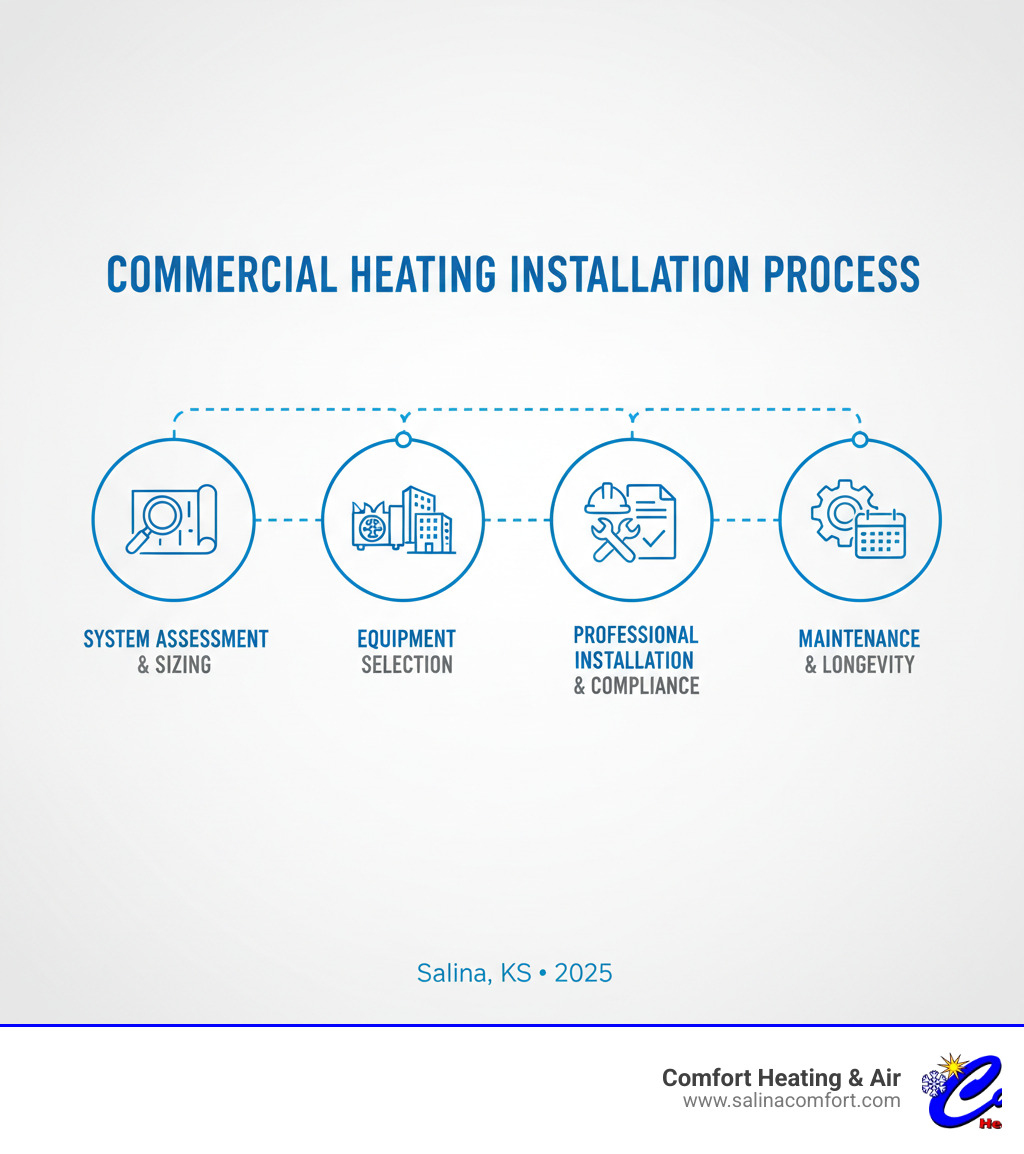 COMMERCIAL HEATING INSTALLATION PROCESS

SYSTEM ASSESSMENT & SIZING

EQUIPMENT SELECTION

PROFESSIONAL INSTALLATION & COMPLIANCE

MAINTENANCE & LONGEVITY

Salina, KS • 2025

Comfort Heating & Air
www.salinacomfort.com

He