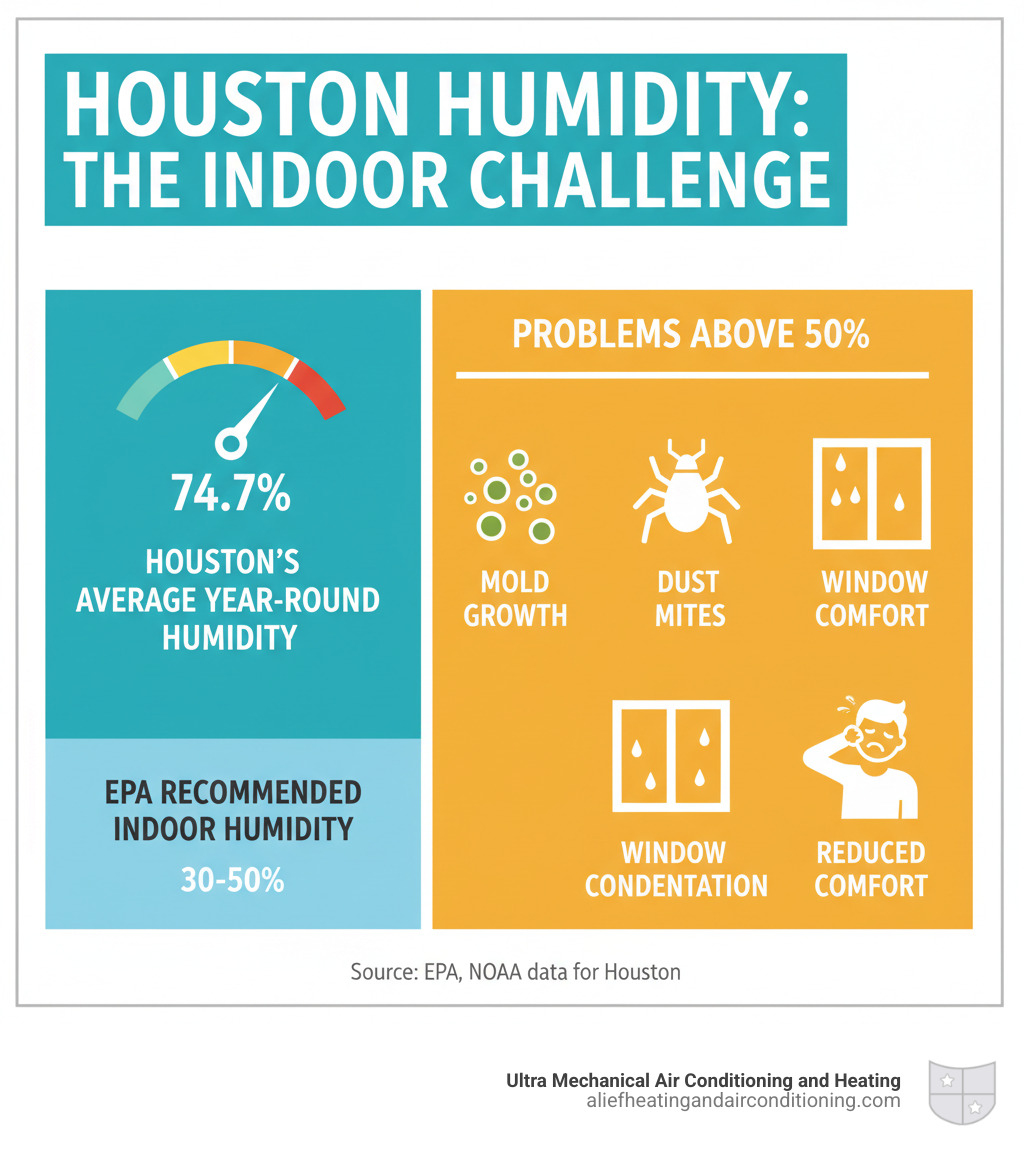 HOUSTON HUMIDITY: THE INDOOR CHALLENGE

74.7%

HOUSTON'S AVERAGE YEAR-ROUND HUMIDITY

EPA RECOMMENDED INDOOR HUMIDITY

30-50%

PROBLEMS ABOVE 50%

MOLD GROWTH

DUST MITES

WINDOW COMFORT

WINDOW CONDENTATION

REDUCED COMFORT

Source: EPA, NOAA data for Houston

Ultra Mechanical Air Conditioning and Heating
aliefheatingandairconditioning.com