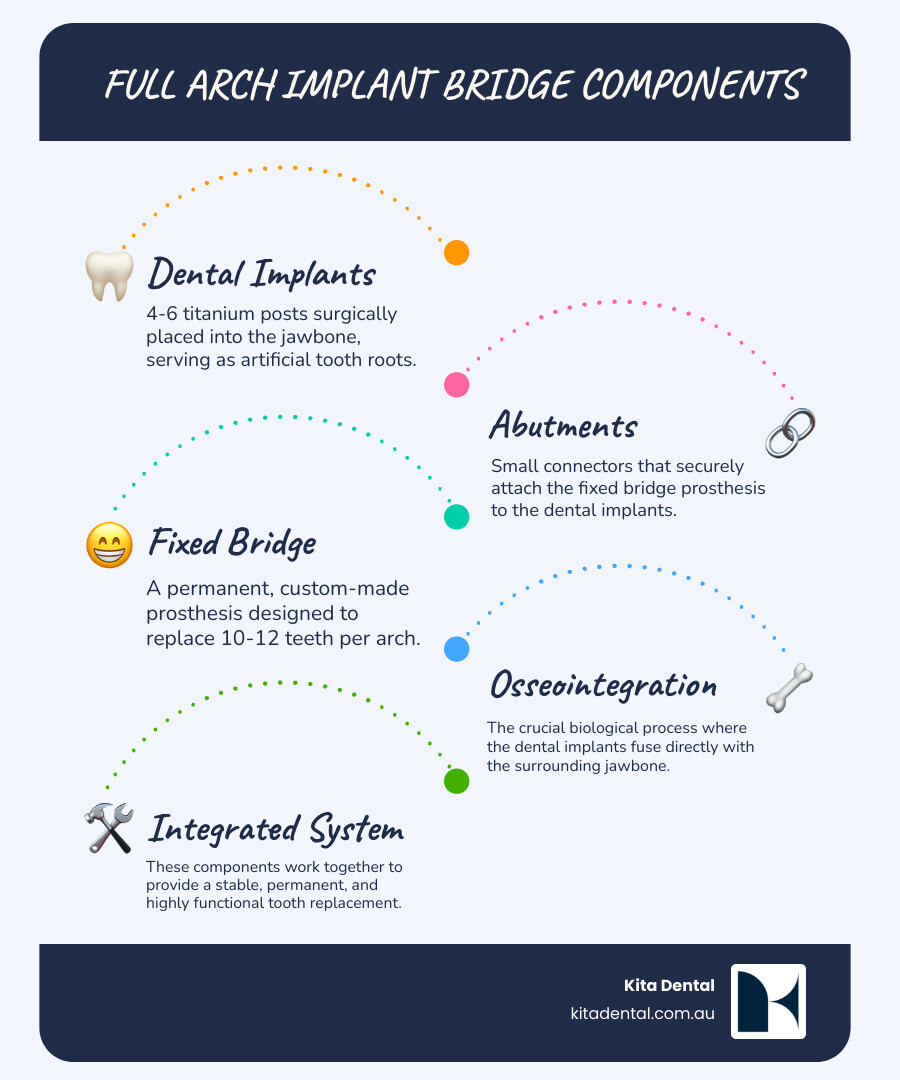 FULL ARCH IMPLANT BRIDGE COMPONENTS

Dental Implants

4-6 titanium posts surgically placed into the jawbone, serving as artificial tooth roots.

Abutments

Small connectors that securely attach the fixed bridge prosthesis to the dental implants.

Fixed Bridge

A permanent, custom-made prosthesis designed to replace 10-12 teeth per arch.

Osseointegration

The crucial biological process where the dental implants fuse directly with the surrounding jawbone.

Integrated System

These components work together to provide a stable, permanent, and highly functional tooth replacement.

Kita Dental
kitadental.com.au