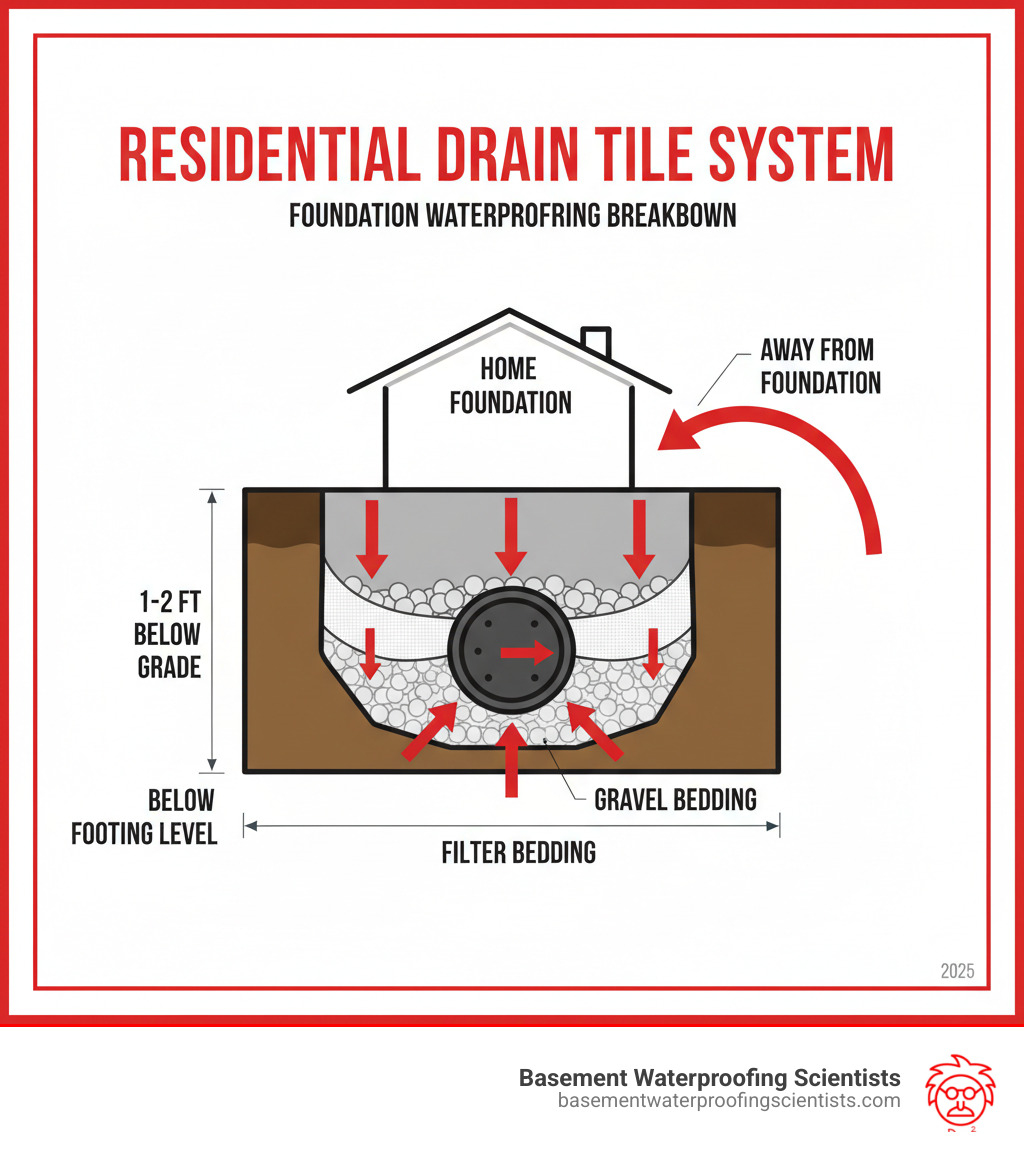 RESIDENTIAL DRAIN TILE SYSTEM

FOUNDATION WATERPROFRING BREAKBOWN

HOME FOUNDATION

AWAY FROM FOUNDATION

1-2 FT BELOW GRADE

BELOW FOOTING LEVEL

GRAVEL BEDDING

FILTER BEDDING

2025

Basement Waterproofing Scientists
basementwaterproofingscientists.com