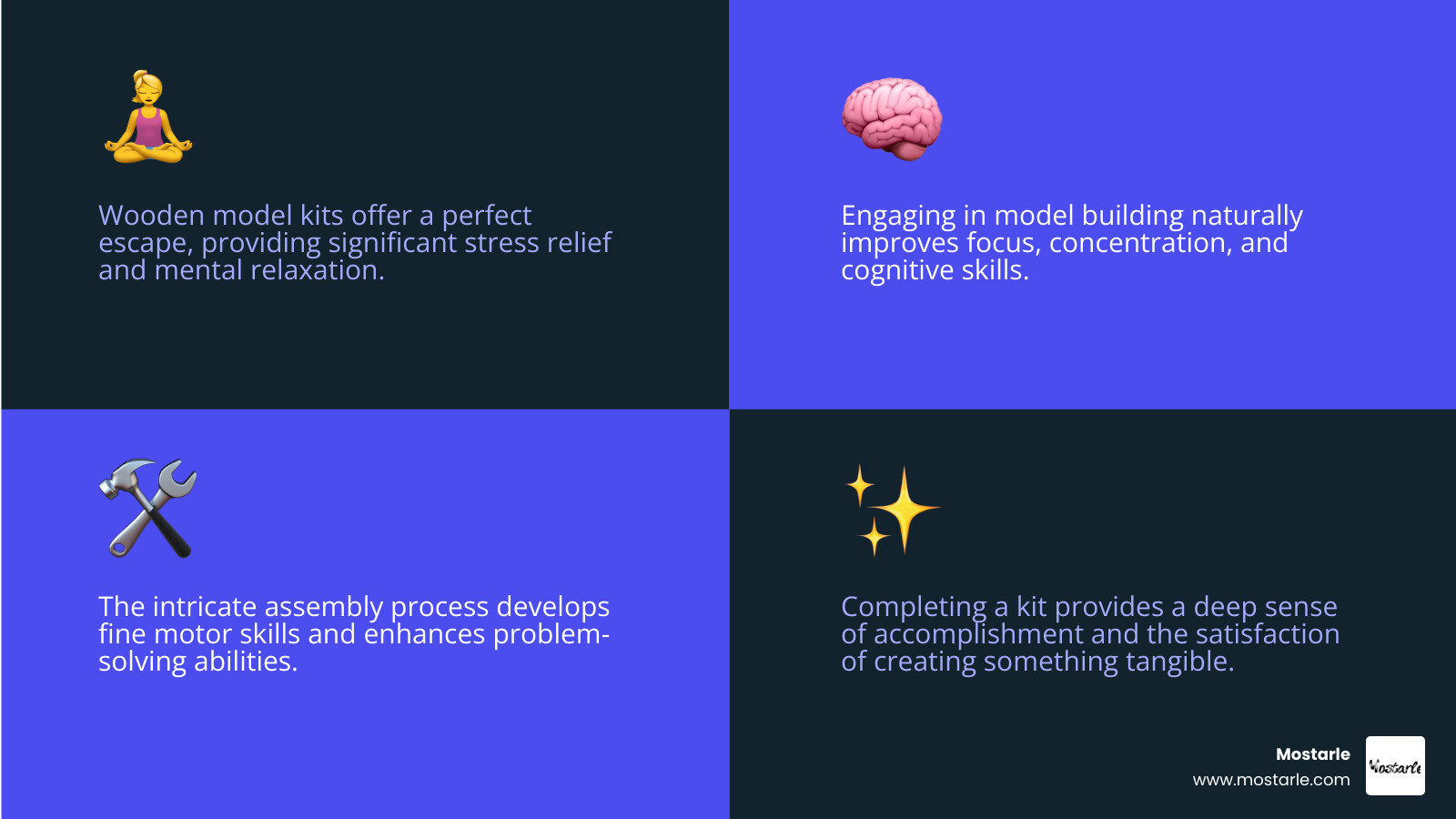 Wooden model kits offer a perfect escape, providing significant stress relief and mental relaxation.

Engaging in model building naturally improves focus, concentration, and cognitive skills.

The intricate assembly process develops fine motor skills and enhances problem-solving abilities.

Completing a kit provides a deep sense of accomplishment and the satisfaction of creating something tangible.

Mostarle
www.mostarle.com
Mostarle