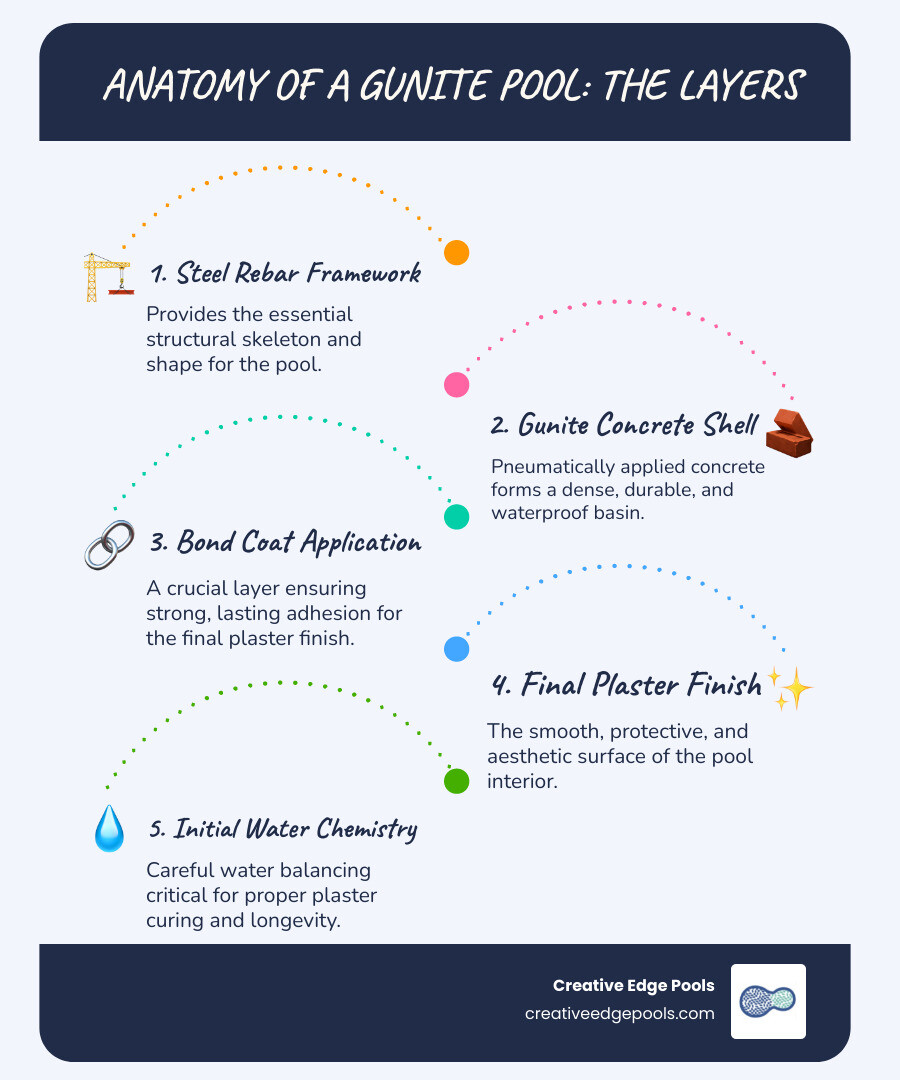 ANATOMY OF A GUNITE POOL: THE LAYERS

1. Steel Rebar Framework

Provides the essential structural skeleton and shape for the pool.

2. Gunite Concrete Shell

Pneumatically applied concrete forms a dense, durable, and waterproof basin.

3. Bond Coat Application

A crucial layer ensuring strong, lasting adhesion for the final plaster finish.

4. Final Plaster Finish

The smooth, protective, and aesthetic surface of the pool interior.

5. Initial Water Chemistry

Careful water balancing critical for proper plaster curing and longevity.

Creative Edge Pools
creativeedgepools.com