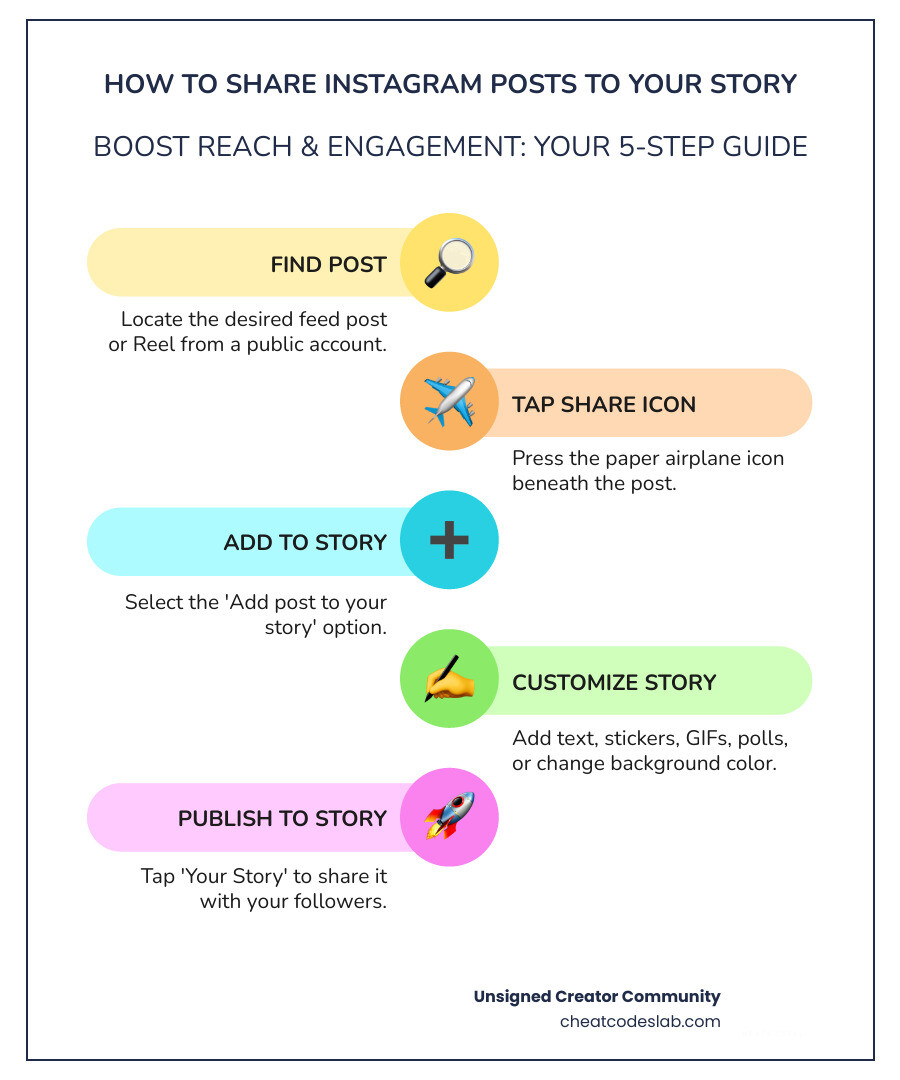 HOW TO SHARE INSTAGRAM POSTS TO YOUR STORY

BOOST REACH & ENGAGEMENT: YOUR 5-STEP GUIDE

FIND POST

Locate the desired feed post or Reel from a public account.

TAP SHARE ICON

Press the paper airplane icon beneath the post.

ADD TO STORY

Select the 'Add post to your story' option.

CUSTOMIZE STORY

Add text, stickers, GIFs, polls, or change background color.

PUBLISH TO STORY

Tap 'Your Story' to share it with your followers.

Unsigned Creator Community
cheatcodeslab.com