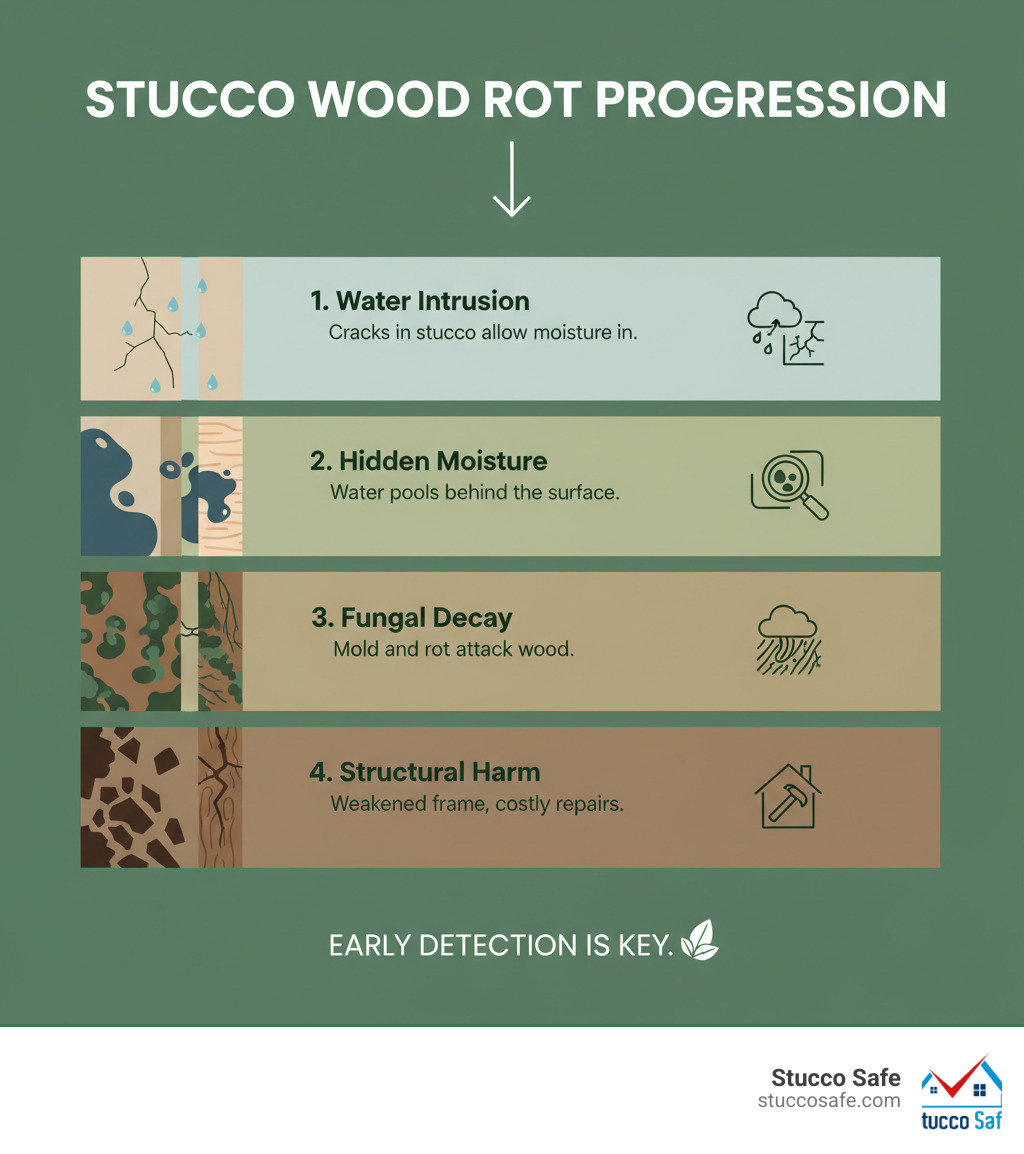 STUCCO WOOD ROT PROGRESSION

1. Water Intrusion
Cracks in stucco allow moisture in.

2. Hidden Moisture
Water pools behind the surface.

3. Fungal Decay
Mold and rot attack wood.

4. Structural Harm
Weakened frame, costly repairs.

EARLY DETECTION IS KEY.

Stucco Safe
stuccosafe.com

tucco Saf