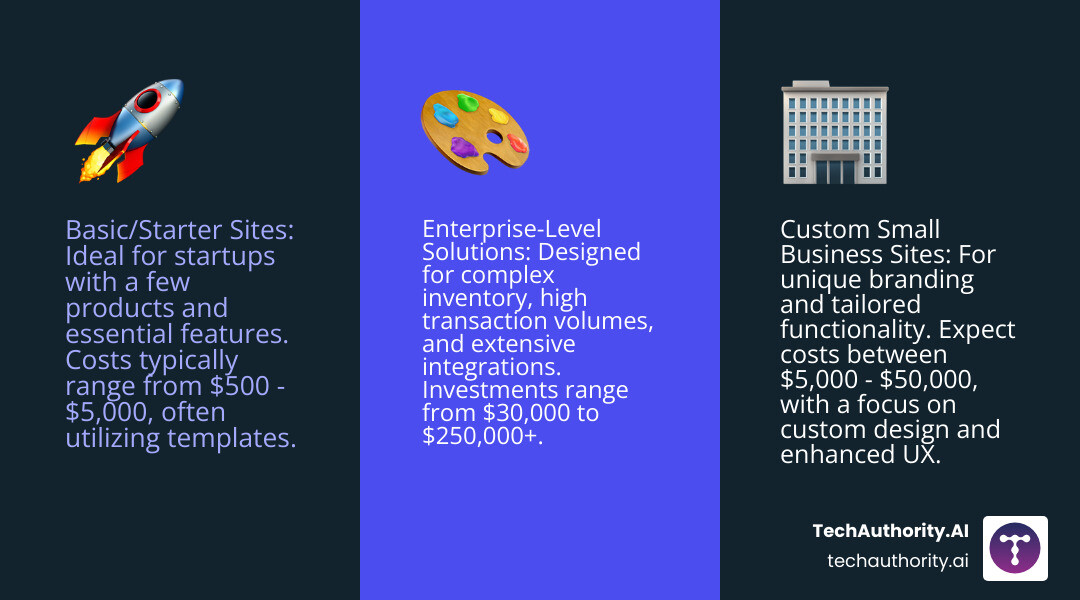 Basic/Starter Sites: Ideal for startups with a few products and essential features. Costs typically range from \$500 - \$5,000, often utilizing templates.

Enterprise-Level Solutions: Designed for complex inventory, high transaction volumes, and extensive integrations. Investments range from \$30,000 to \$250,000+.

Custom Small Business Sites: For unique branding and tailored functionality. Expect costs between \$5,000 - \$50,000, with a focus on custom design and enhanced UX.

TechAuthority.AI
techauthority.ai