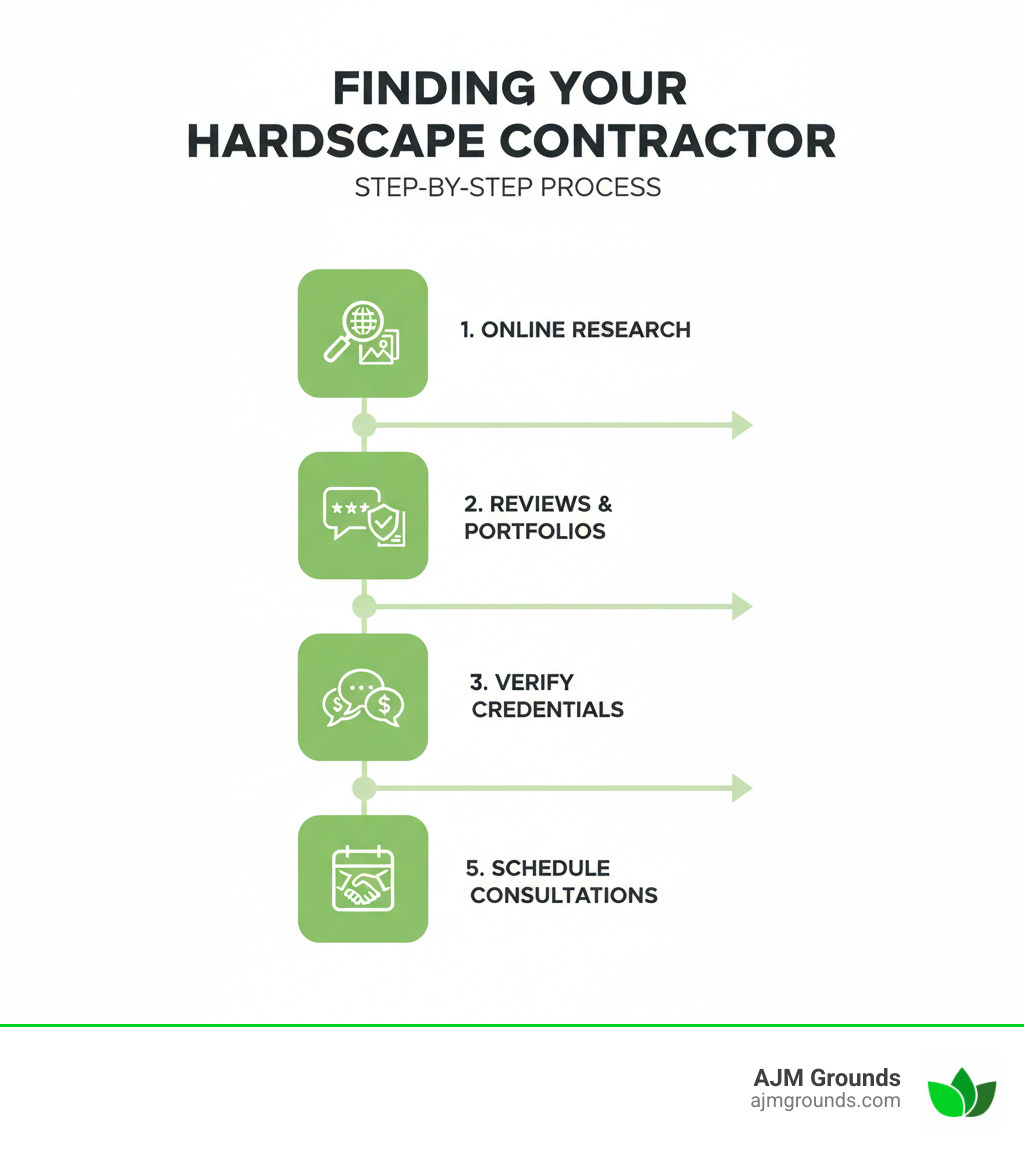 FINDING YOUR HARDSCAPE CONTRACTOR

STEP-BY-STEP PROCESS

1. ONLINE RESEARCH

2. REVIEWS & PORTFOLIOS

3. VERIFY CREDENTIALS

5. SCHEDULE CONSULTATIONS

AJM Grounds
ajmgrounds.com