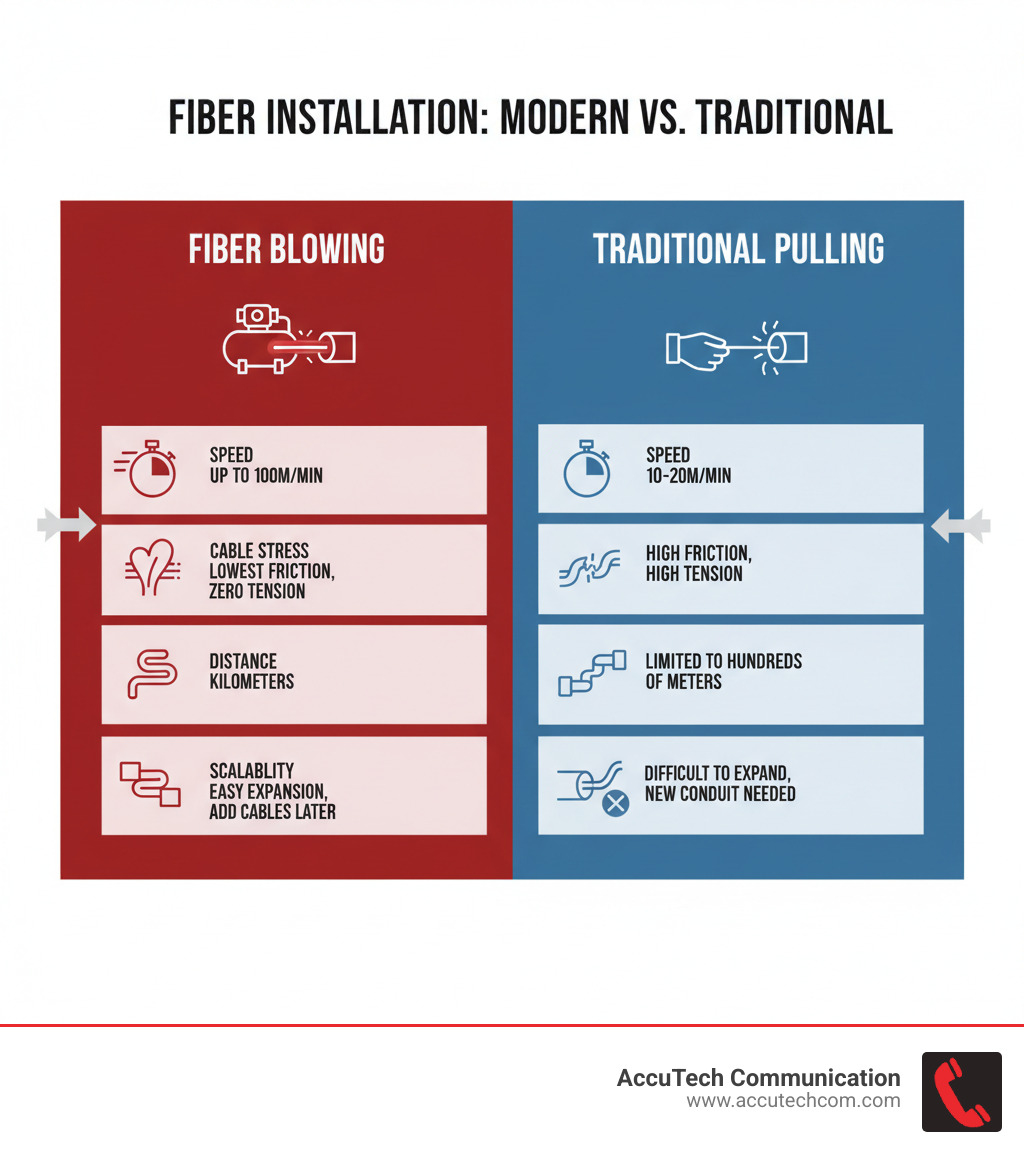 FIBER INSTALLATION: MODERN VS. TRADITIONAL

FIBER BLOWING

SPEED
UP TO 100M/MIN

CABLE STRESS
LOWEST FRICTION,
ZERO TENSION

DISTANCE
KILOMETERS

SCALABLITY
EASY EXPANSION,
ADD CABLES LATER

TRADITIONAL PULLING

SPEED
10-20M/MIN

HIGH FRICTION,
HIGH TENSION

LIMITED TO HUNDREDS
OF METERS

DIFFICULT TO EXPAND,
NEW CONDUIT NEEDED

AccuTech Communication
www.accutechcom.com