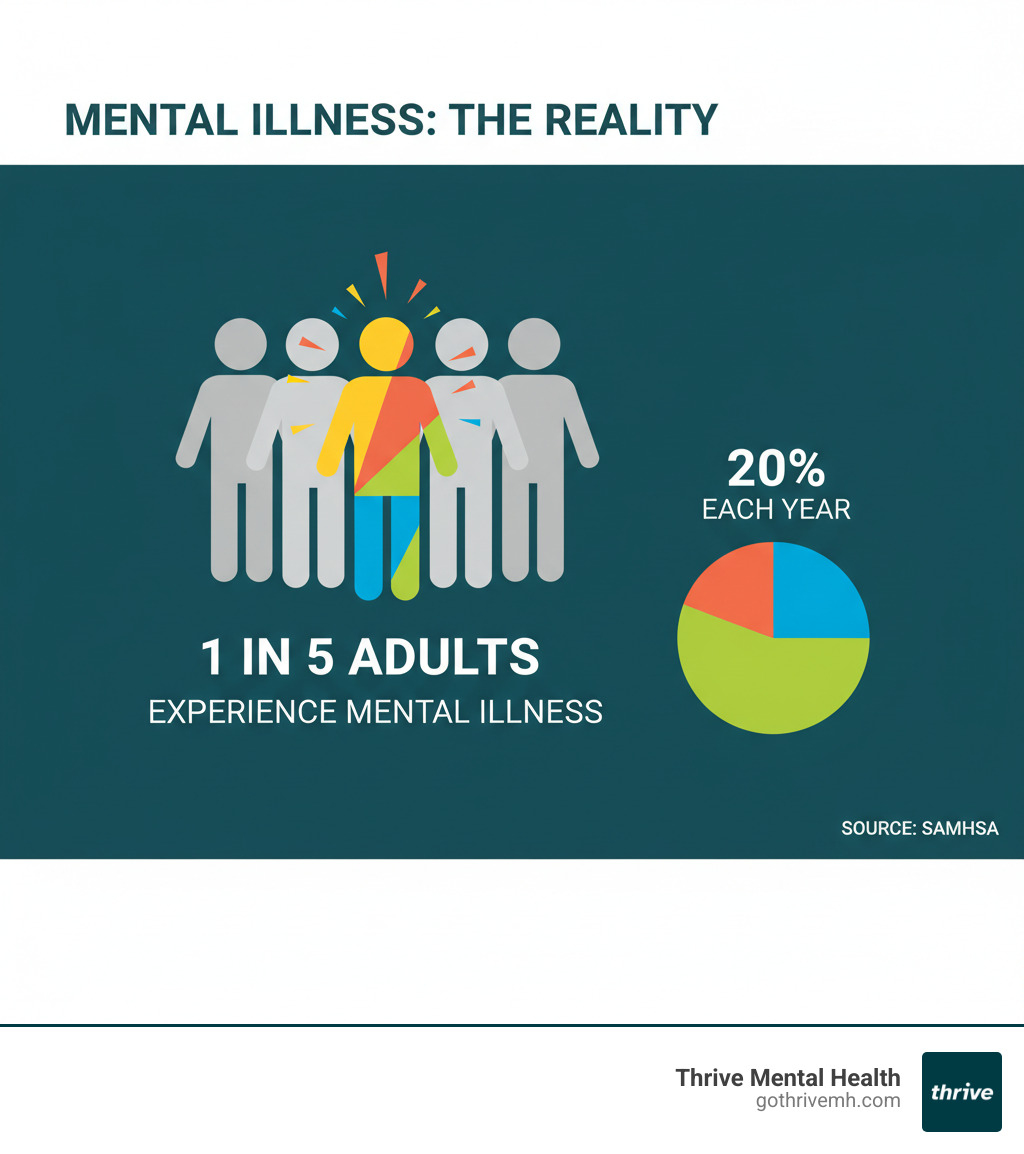 MENTAL ILLNESS: THE REALITY

1 IN 5 ADULTS
EXPERIENCE MENTAL ILLNESS

20%
EACH YEAR

SOURCE: SAMHSA

Thrive Mental Health
gothrivemh.com

thrive