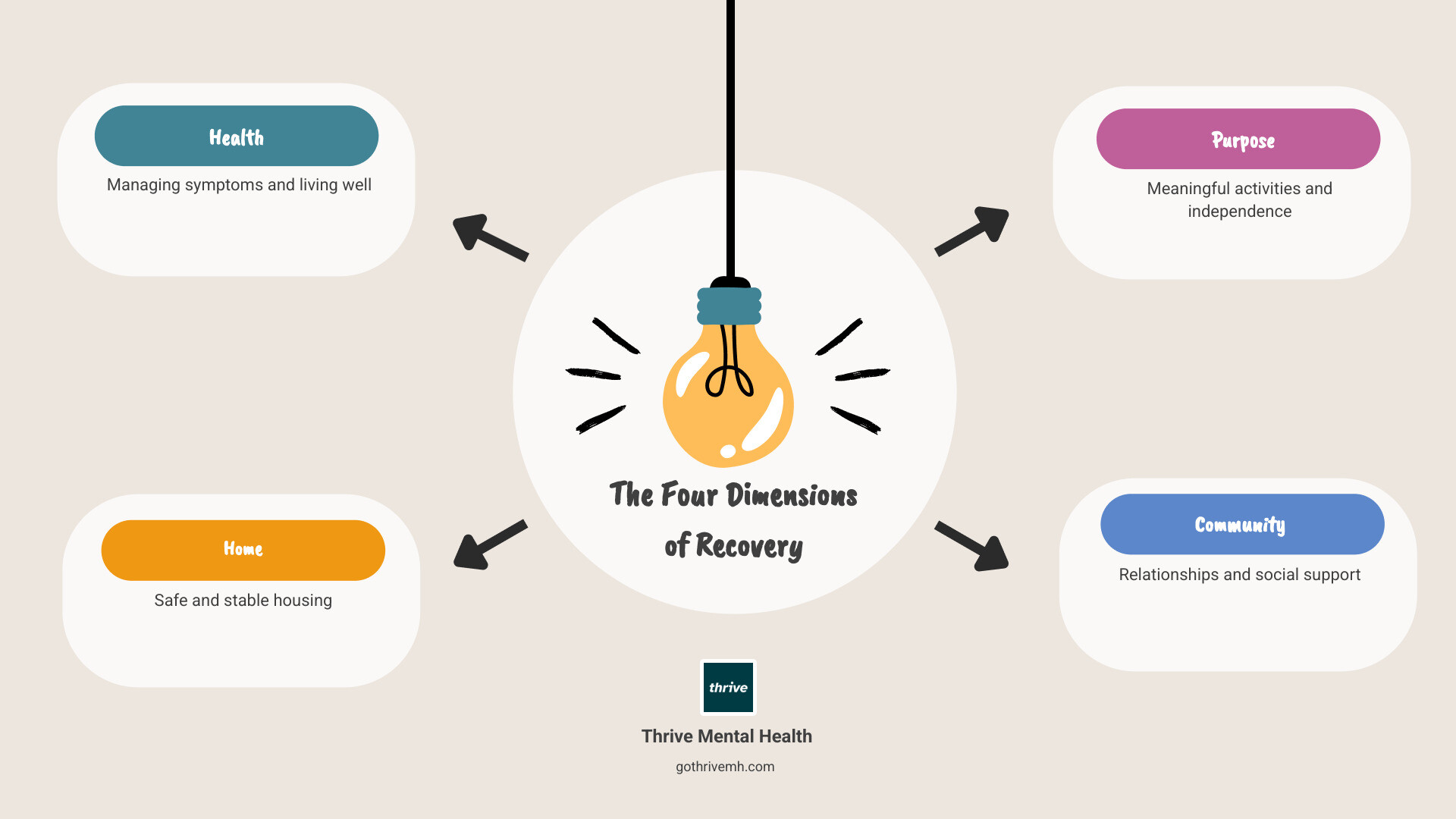 Health
Managing symptoms and living well

Purpose
Meaningful activities and independence

The Four Dimensions of Recovery

Home
Safe and stable housing

Community
Relationships and social support

thrive
Thrive Mental Health
gothrivemh.com