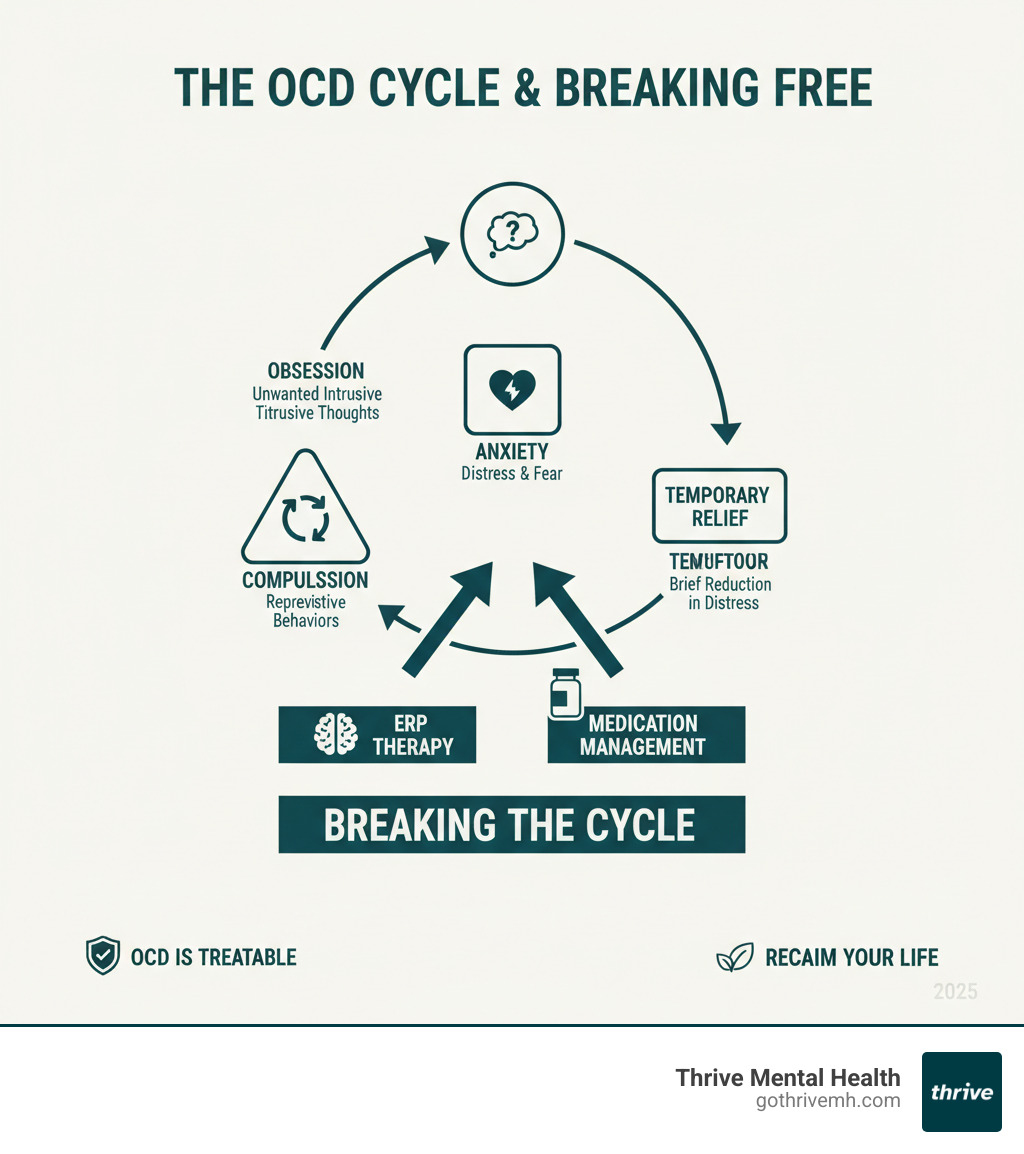 THE OCD CYCLE & BREAKING FREE

?

OBSESSION
Unwanted Intrusive Titrusive Thoughts

ANXIETY
Distress & Fear

TEMPORARY RELIEF

TEMUFTOOR
Brief Reduction in Distress

COMPULSSION
Reprevistive Behaviors

ERP THERAPY

MEDICATION MANAGEMENT

BREAKING THE CYCLE

OCD IS TREATABLE

RECAIM YOUR LIFE

2025

Thrive Mental Health
gothrivemh.com

thrive