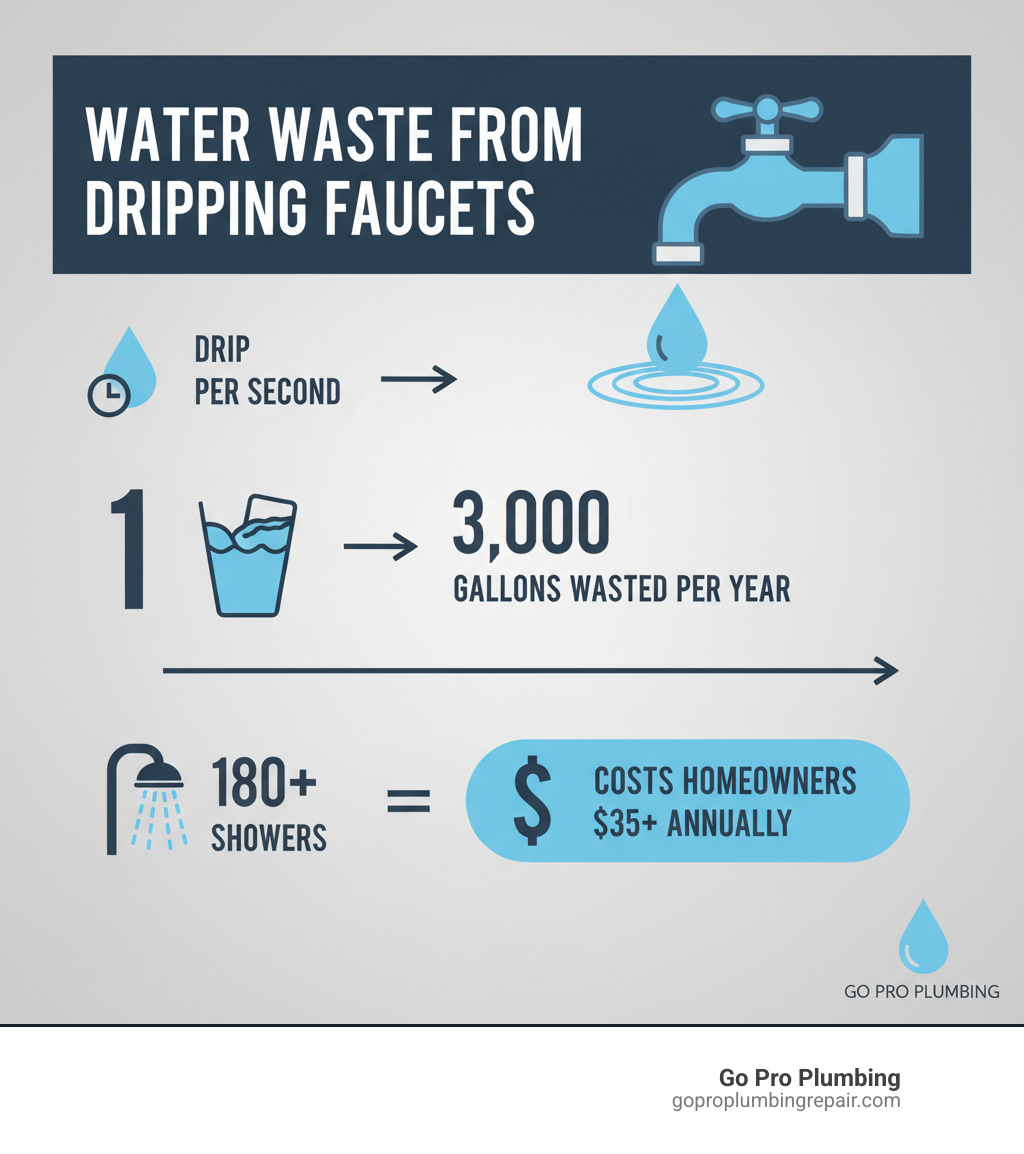 WATER WASTE FROM DRIPPING FAUCETS

DRIP
PER SECOND

1

3,000
GALLONS WASTED PER YEAR

180+
SHOWERS

=

$

COSTS HOMEOWNERS
$35+ ANNUALLY

GO PRO PLUMBING

Go Pro Plumbing
goproplumbingrepair.com