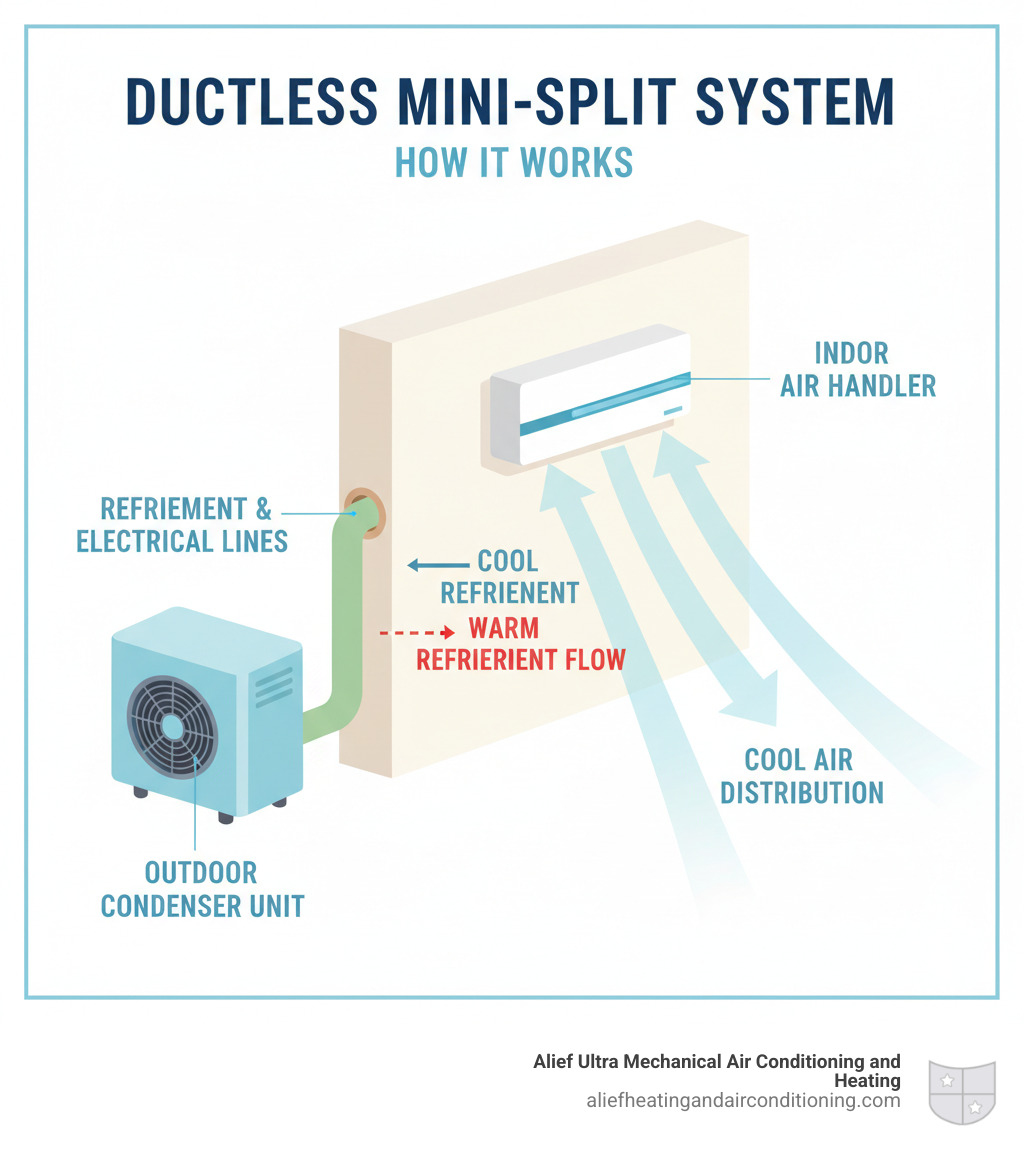 DUCTLESS MINI-SPLIT SYSTEM
HOW IT WORKS

INDOR AIR HANDLER

REFRIEMENT & ELECTRICAL LINES

COOL REFRIENENT

WARM REFRIERIENT FLOW

COOL AIR DISTRIBUTION

OUTDOOR CONDENSER UNIT

Alief Ultra Mechanical Air Conditioning and Heating
aliefheatingandairconditioning.com