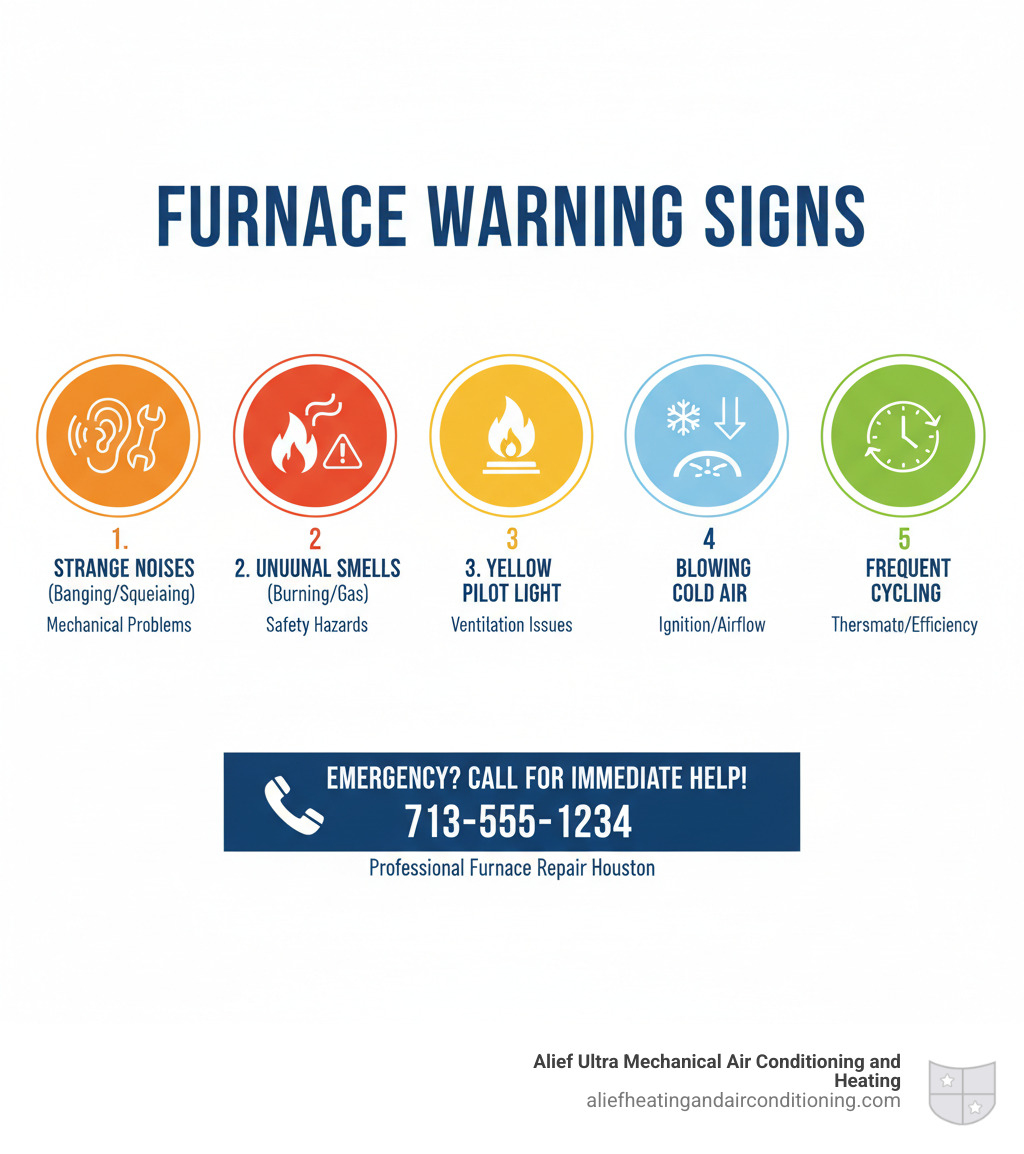 FURNACE WARNING SIGNS

1.
STRANGE NOISES
(Banging/Squeiaing)
Mechanical Problems

2
2. UNUUNAL SMELLS
(Burning/Gas)
Safety Hazards

3
3. YELLOW PILOT LIGHT
Ventilation Issues

4
BLOWING COLD AIR
Ignition/Airflow

5
FREQUENT CYCLING
Thersmato/Efficiency

EMERGENCY? CALL FOR IMMEDIATE HELP!
713-555-1234
Professional Furnace Repair Houston

Alief Ultra Mechanical Air Conditioning and Heating
aliefheatingandairconditioning.com