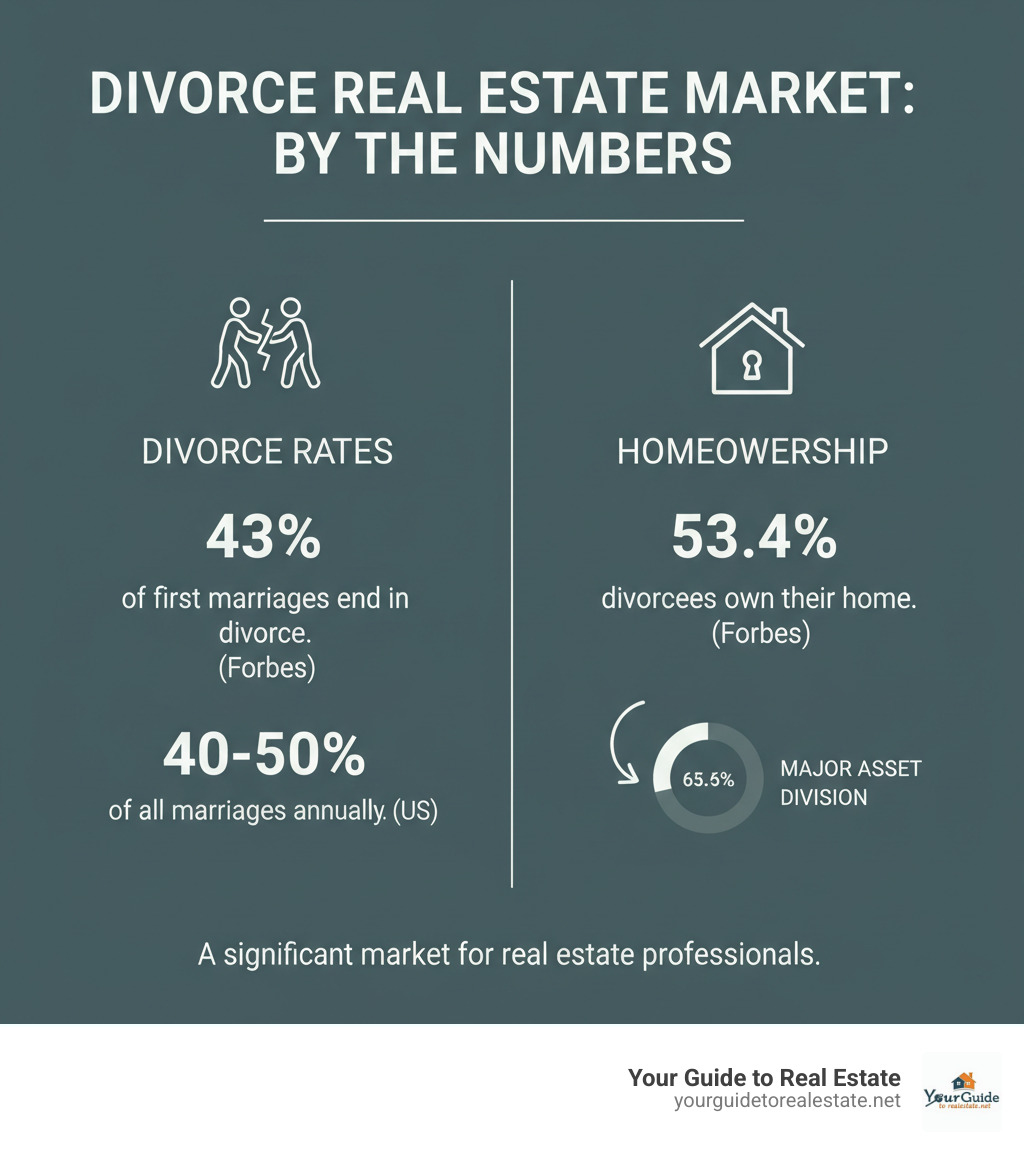 DIVORCE REAL ESTATE MARKET: BY THE NUMBERS

DIVORCE RATES

43%

of first marriages end in divorce. (Forbes)

40-50%

of all marriages annually. (US)

HOMEOWERSHIP

53.4%

divorcees own their home. (Forbes)

65.5%

MAJOR ASSET DIVISION

A significant market for real estate professionals.

Your Guide to Real Estate
yourguidetorealestate.net

YourGuide
to realestate.net