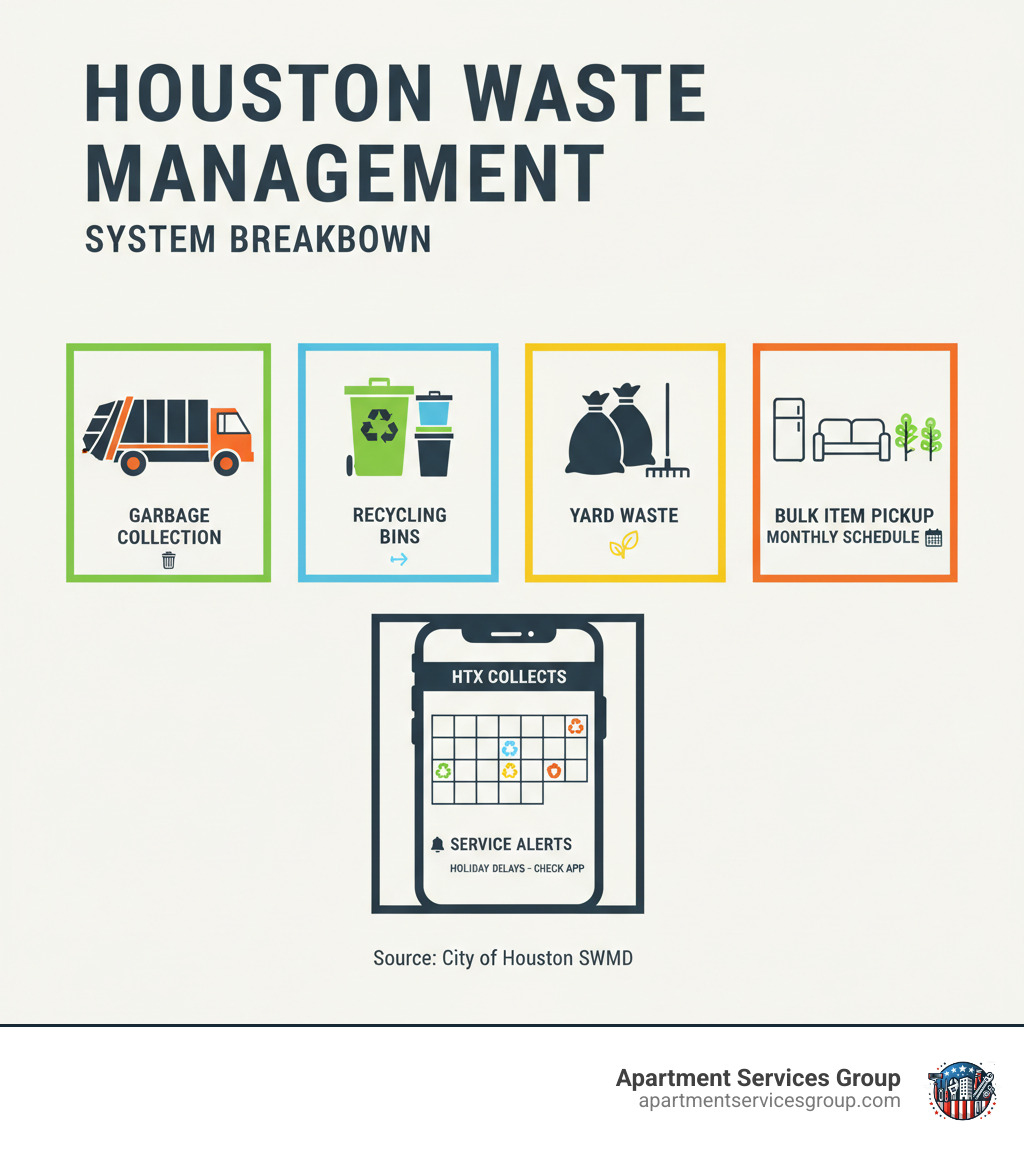 HOUSTON WASTE MANAGEMENT
SYSTEM BREAKBOWN

GARBAGE COLLECTION

RECYCLING BINS

YARD WASTE

BULK ITEM PICKUP
MONTHLY SCHEDULE

HTX COLLECTS

SERVICE ALERTS
HOLIDAY DELAYS - CHECK APP

Source: City of Houston SWMD

Apartment Services Group
apartmentservicesgroup.com