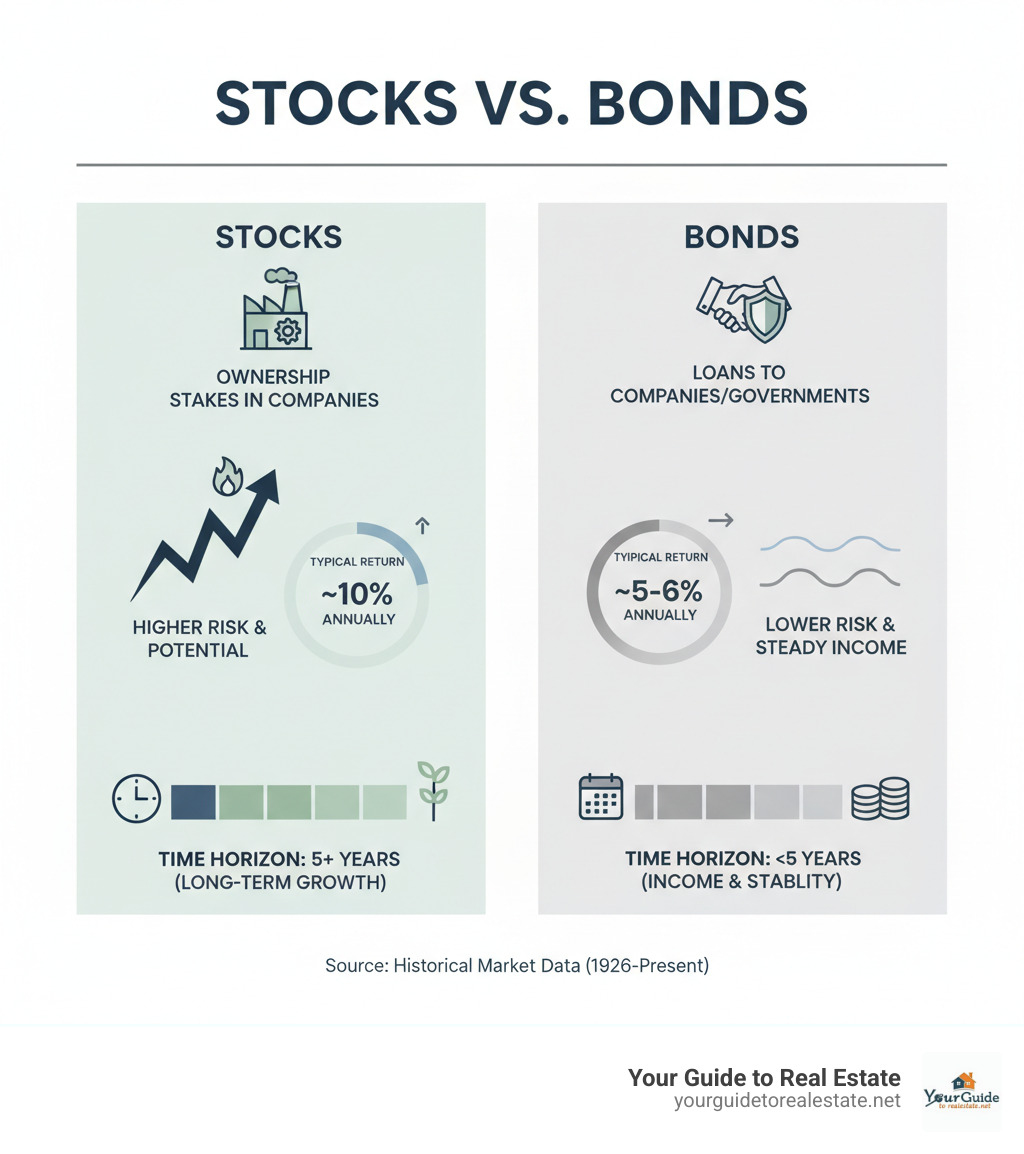 STOCKS VS. BONDS

STOCKS

OWNERSHIP STAKES IN COMPANIES

HIGHER RISK & POTENTIAL

TYPICAL RETURN
~10%
ANNUALLY

TIME HORIZON: 5+ YEARS
(LONG-TERM GROWTH)

BONDS

LOANS TO COMPANIES/GOVERNMENTS

TYPICAL RETURN
~5-6%
ANNUALLY

LOWER RISK & STEADY INCOME

TIME HORIZON: <5 YEARS
(INCOME & STABLITY)

Source: Historical Market Data (1926-Present)

Your Guide to Real Estate
yourguidetorealestate.net

YourGuide
to realestate.net