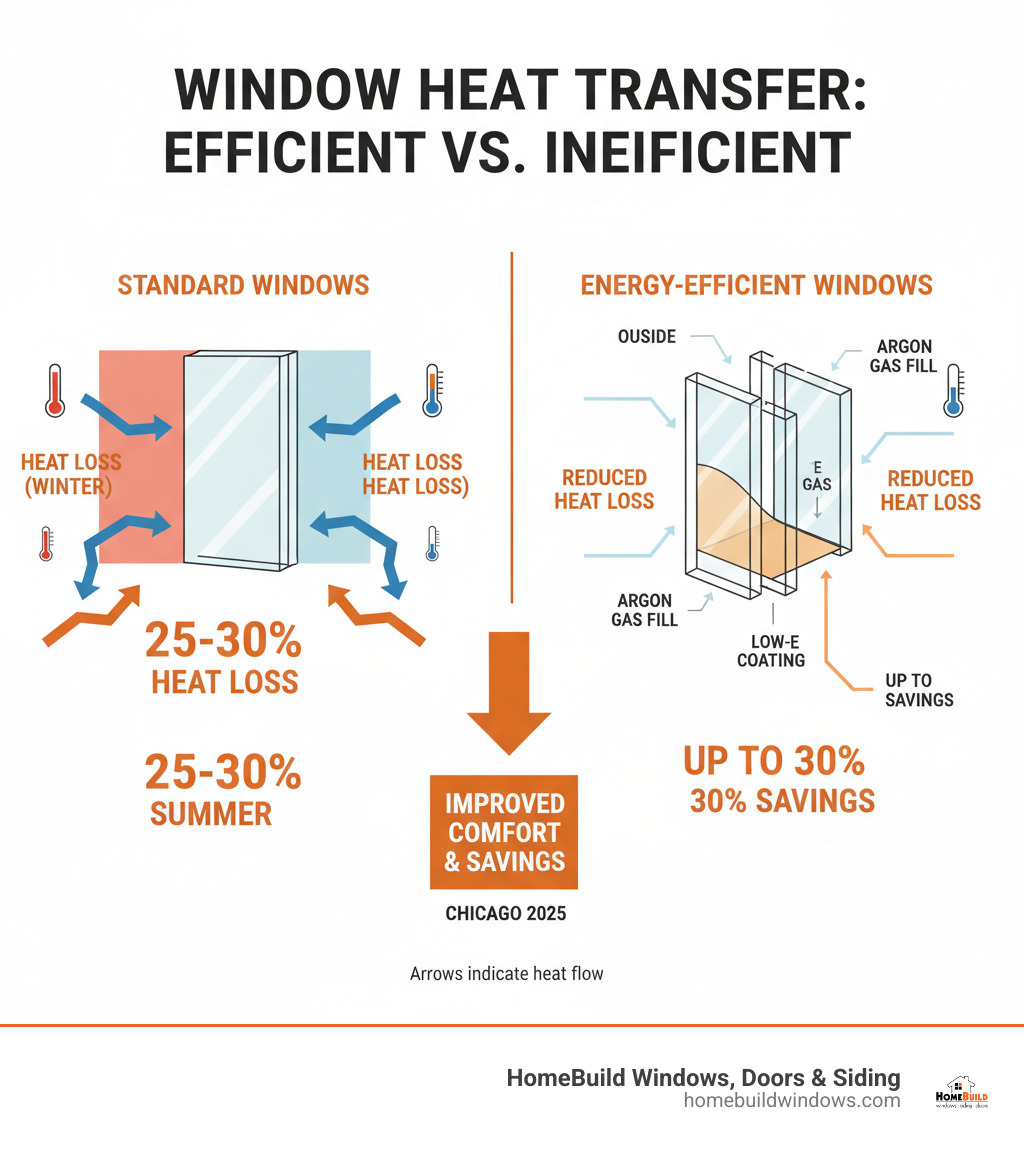 WINDOW HEAT TRANSFER: EFFICIENT VS. INEIFICIENT

STANDARD WINDOWS

HEAT LOSS (WINTER)

HEAT LOSS HEAT LOSS)

25-30% HEAT LOSS

25-30% SUMMER

ENERGY-EFFICIENT WINDOWS

OUSIDE

ARGON GAS FILL

REDUCED HEAT LOSS

E GAS

REDUCED HEAT LOSS

ARGON GAS FILL

LOW-E COATING

UP TO SAVINGS

UP TO 30% 30% SAVINGS

IMPROVED COMFORT & SAVINGS

CHICAGO 2025

Arrows indicate heat flow

HomeBuild Windows, Doors & Siding
homebuildwindows.com

HOMEBUILD windows · siding · doors