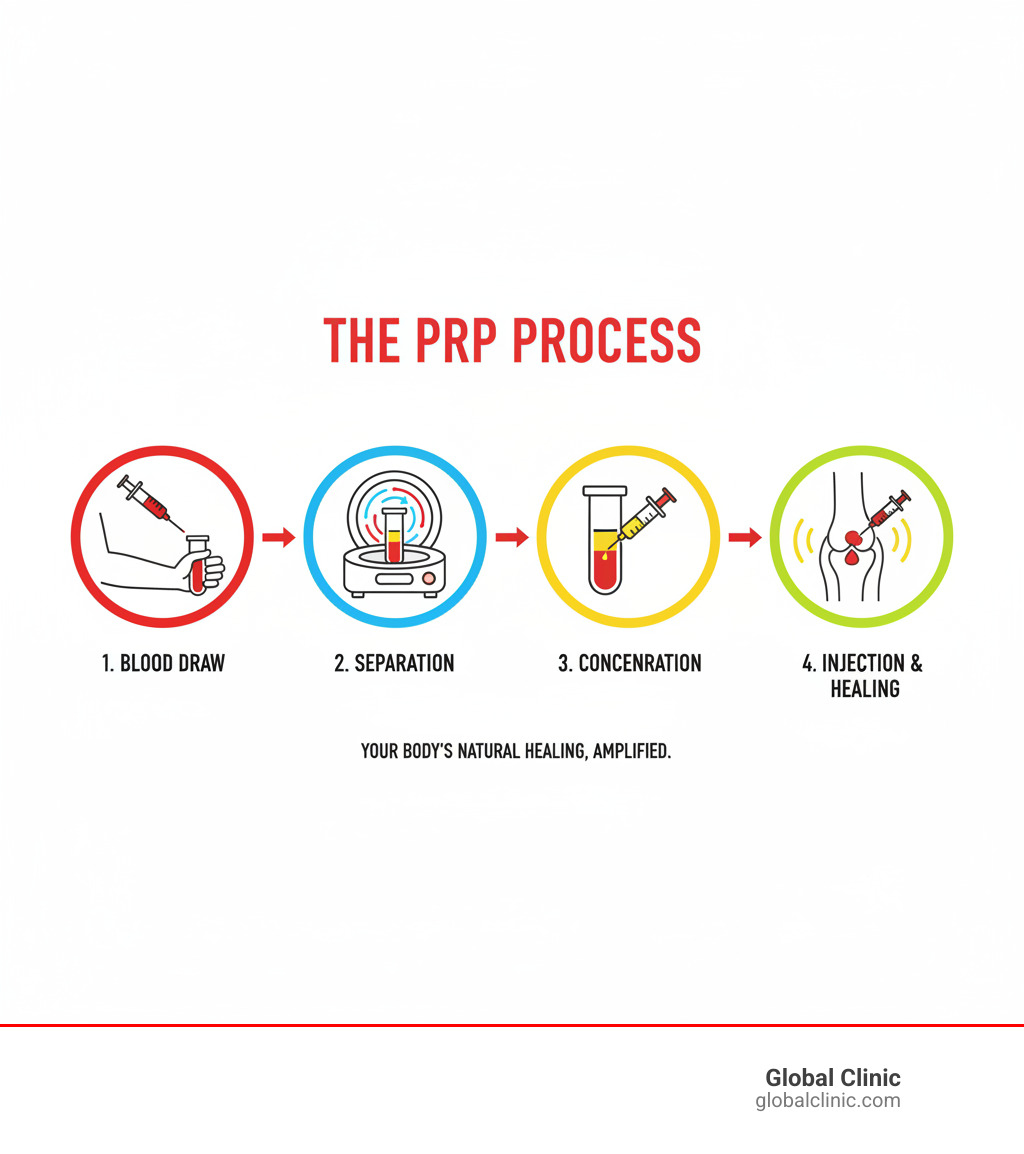 THE PRP PROCESS

1. BLOOD DRAW

2. SEPARATION

3. CONCENRATION

4. INJECTION & HEALING

YOUR BODY'S NATURAL HEALING, AMPLIFIED.

Global Clinic
globalclinic.com