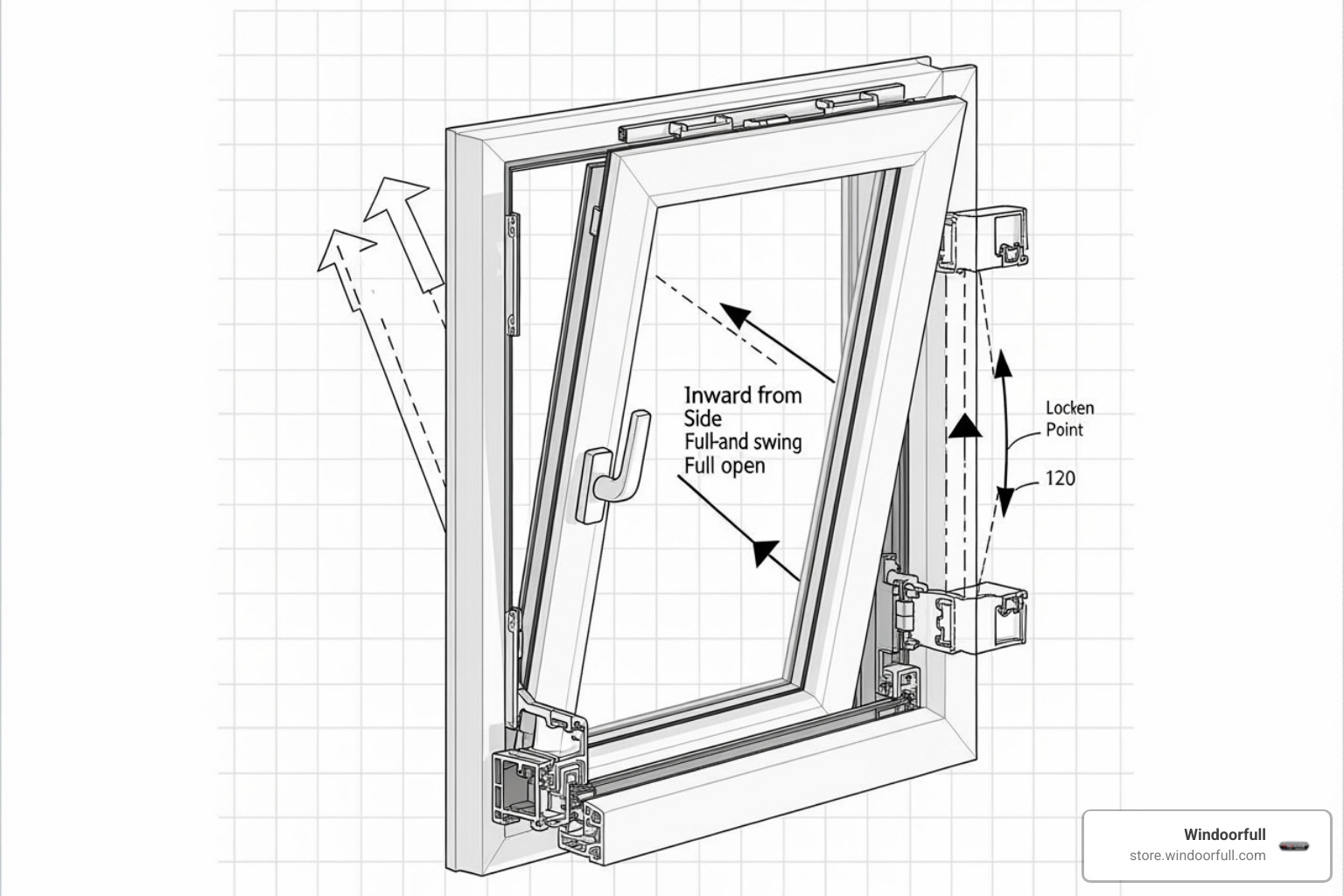 Inward from
Side
Full-and swing
Full open

Locken
Point

120

Windoorfull
store.windoorfull.com