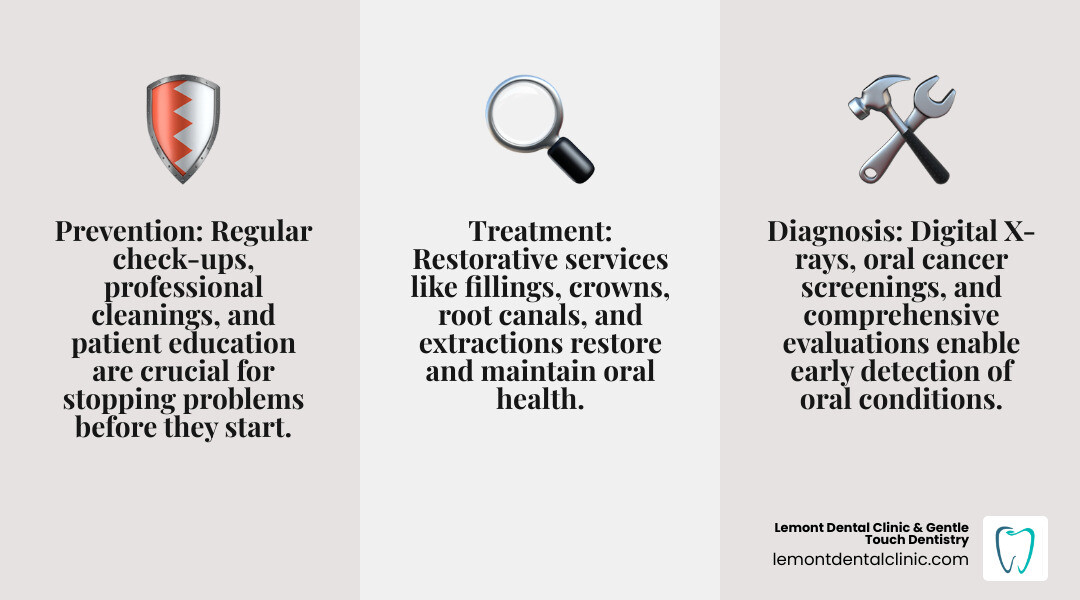 Prevention: Regular check-ups, professional cleanings, and patient education are crucial for stopping problems before they start.

Treatment: Restorative services like fillings, crowns, root canals, and extractions restore and maintain oral health.

Diagnosis: Digital X-rays, oral cancer screenings, and comprehensive evaluations enable early detection of oral conditions.

Lemont Dental Clinic & Gentle Touch Dentistry
lemontdentalclinic.com