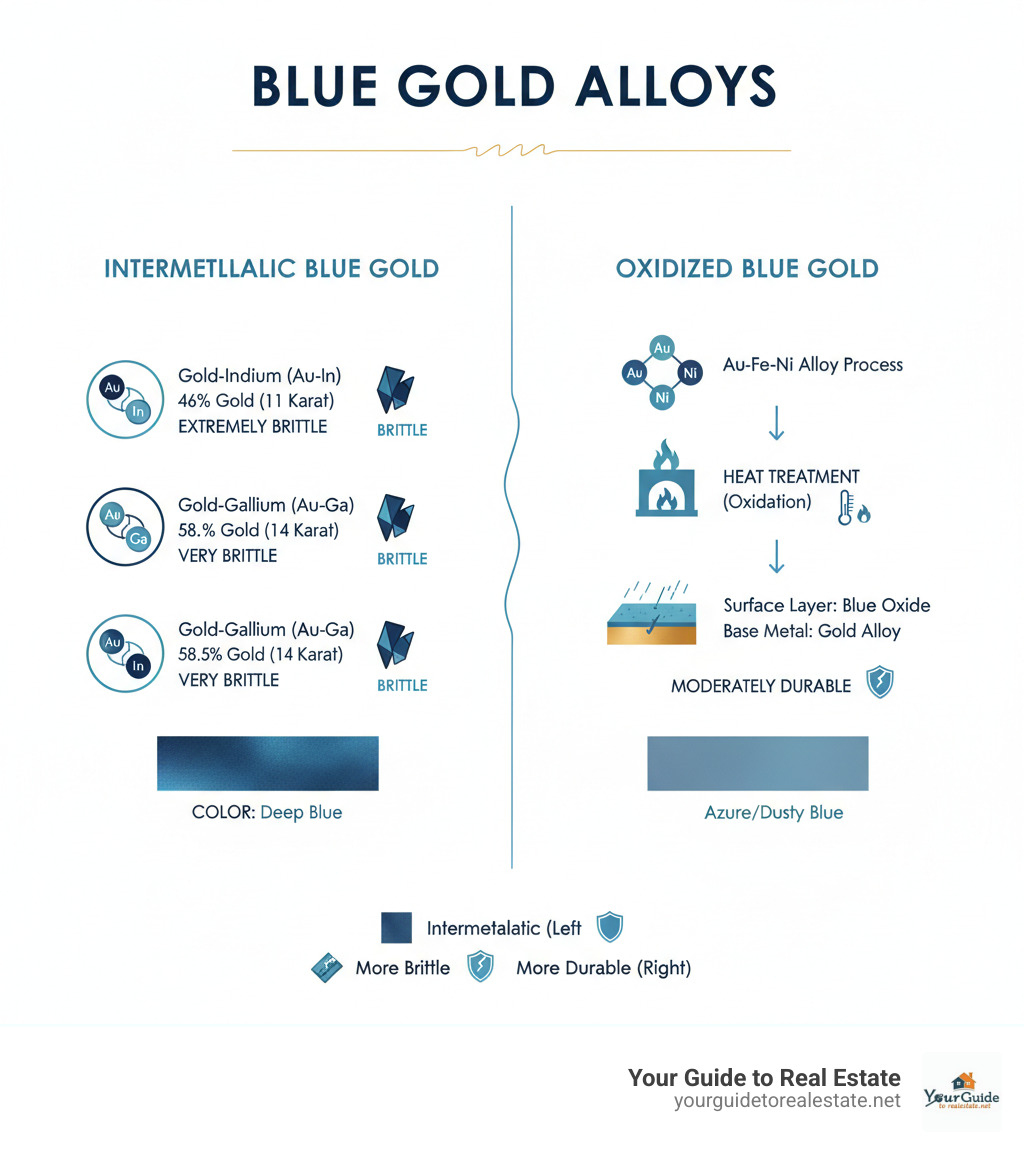 BLUE GOLD ALLOYS

INTERMETLLALIC BLUE GOLD

Au In Gold-Indium (Au-In) 46% Gold (11 Karat) EXTREMELY BRITTLE BRITTLE

Au Ga Gold-Gallium (Au-Ga) 58.% Gold (14 Karat) VERY BRITTLE BRITTLE

Au In Gold-Gallium (Au-Ga) 58.5% Gold (14 Karat) VERY BRITTLE BRITTLE

COLOR: Deep Blue

OXIDIZED BLUE GOLD

Au Au Ni Ni Au-Fe-Ni Alloy Process

HEAT TREATMENT (Oxidation)

Surface Layer: Blue Oxide
Base Metal: Gold Alloy

MODERATELY DURABLE

Azure/Dusty Blue

Intermetalatic (Left

More Brittle More Durable (Right)

Your Guide to Real Estate
yourguidetorealestate.net
YourGuide to realestate.net