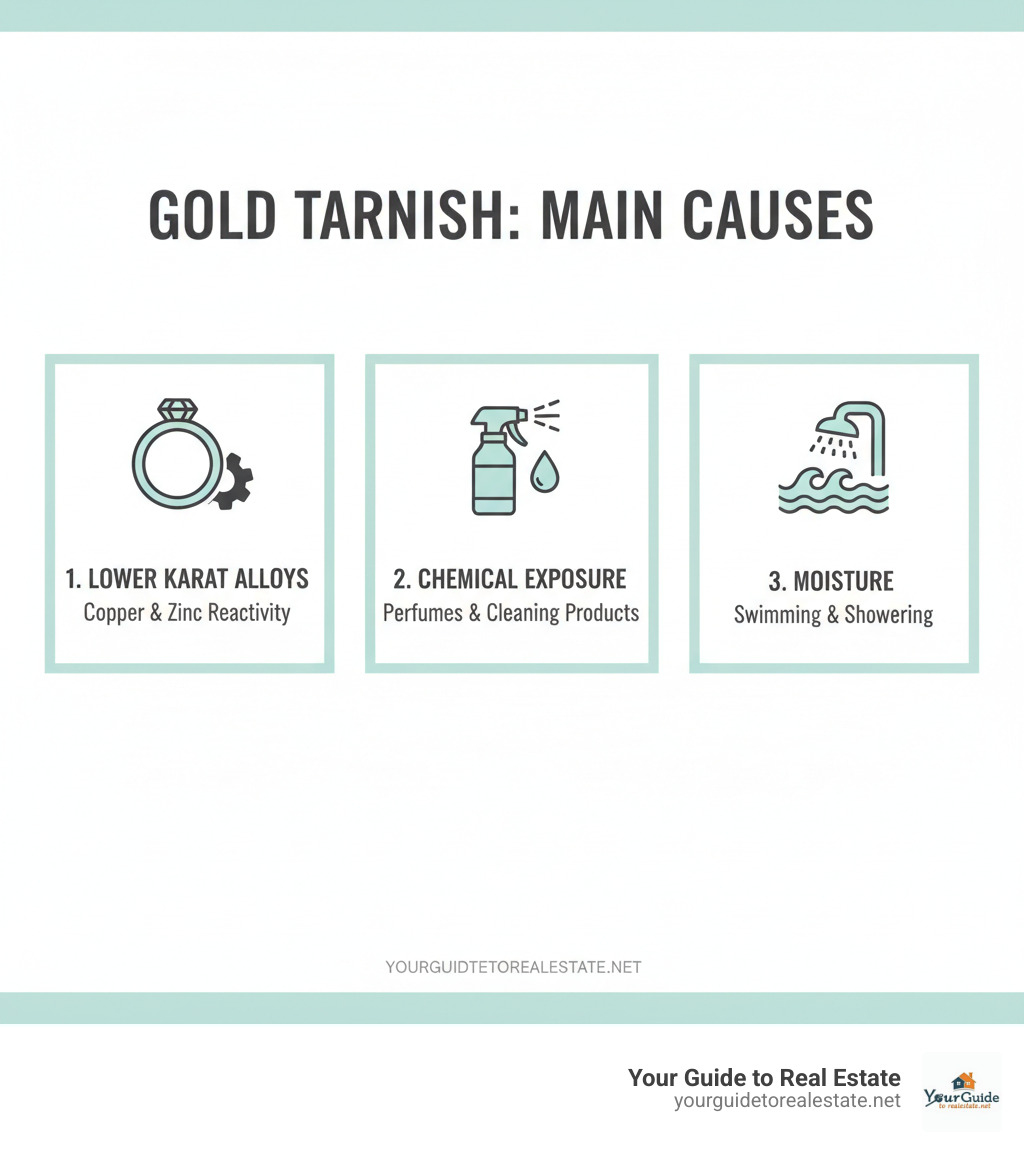 GOLD TARNISH: MAIN CAUSES

1. LOWER KARAT ALLOYS
Copper & Zinc Reactivity

2. CHEMICAL EXPOSURE
Perfumes & Cleaning Products

3. MOISTURE
Swimming & Showering

YOURGUIDETOREALESTATE.NET

Your Guide to Real Estate
yourguidetorealestate.net

YourGuide
to realestate.net