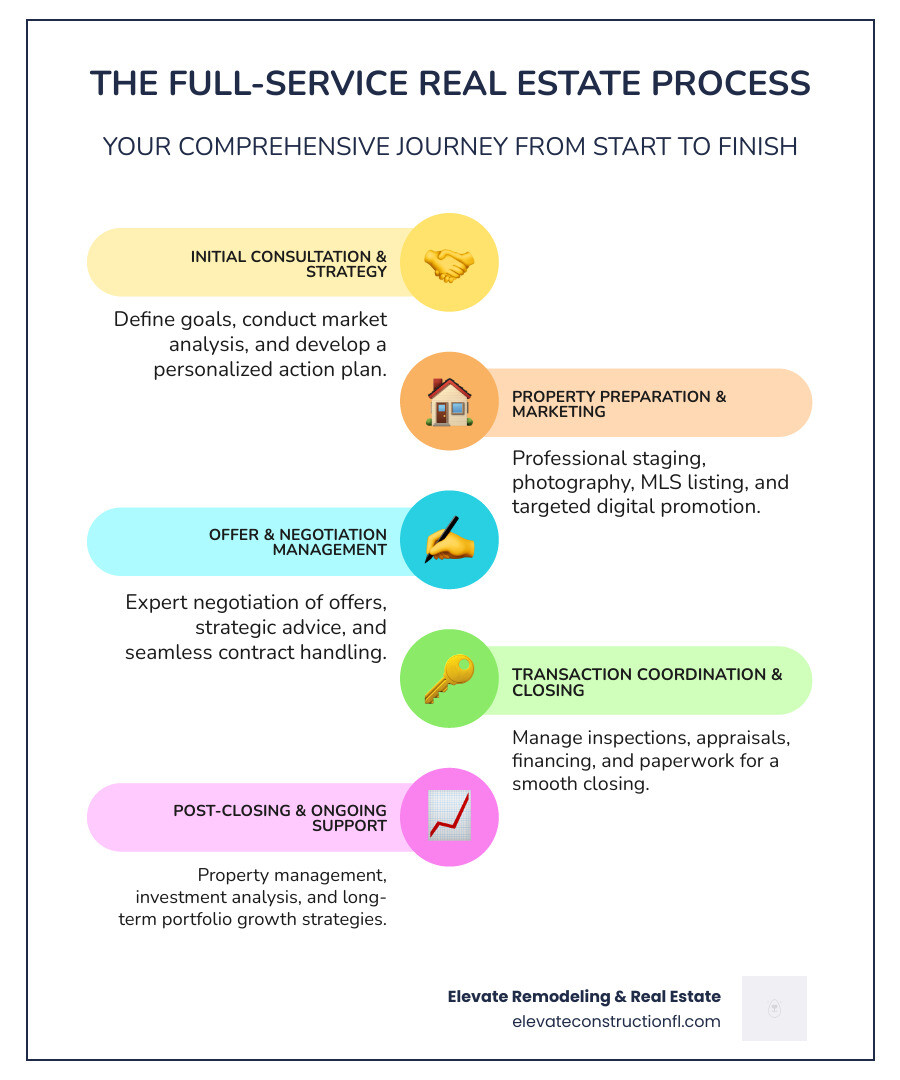 THE FULL-SERVICE REAL ESTATE PROCESS

YOUR COMPREHENSIVE JOURNEY FROM START TO FINISH

INITIAL CONSULTATION & STRATEGY

Define goals, conduct market analysis, and develop a personalized action plan.

PROPERTY PREPARATION & MARKETING

Professional staging, photography, MLS listing, and targeted digital promotion.

OFFER & NEGOTIATION MANAGEMENT

Expert negotiation of offers, strategic advice, and seamless contract handling.

TRANSACTION COORDINATION & CLOSING

Manage inspections, appraisals, financing, and paperwork for a smooth closing.

POST-CLOSING & ONGOING SUPPORT

Property management, investment analysis, and long-term portfolio growth strategies.

Elevate Remodeling & Real Estate
elevateconstructionfl.com